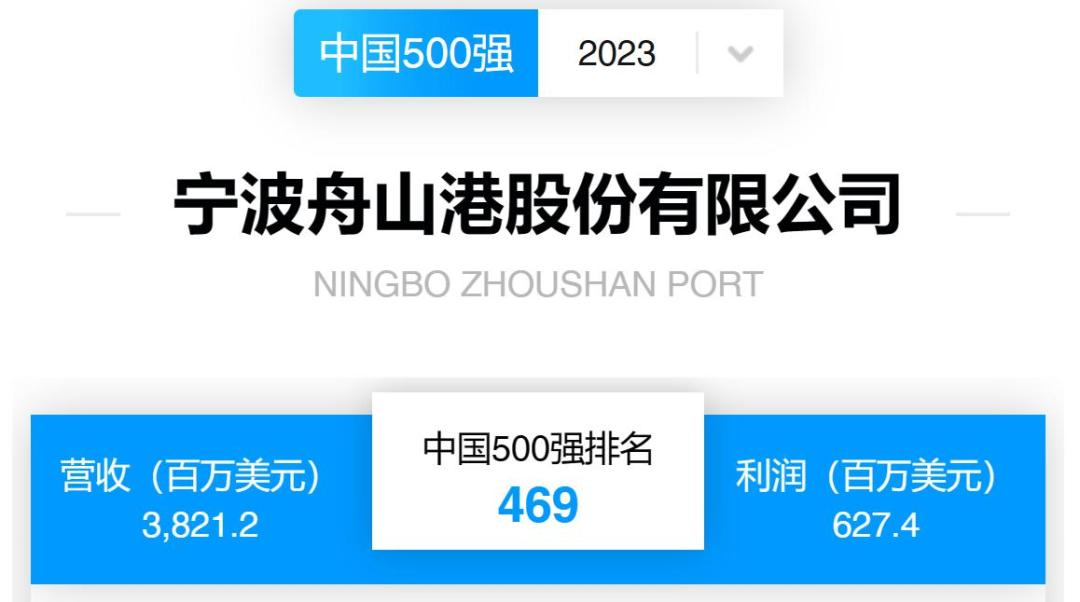 中国500强 2023

宁波舟山港股份有限公司

NINGBO ZHOUSHAN PORT

营收（百万美元）
3,821.2

中国500强排名
469

利润（百万美元）
627.4