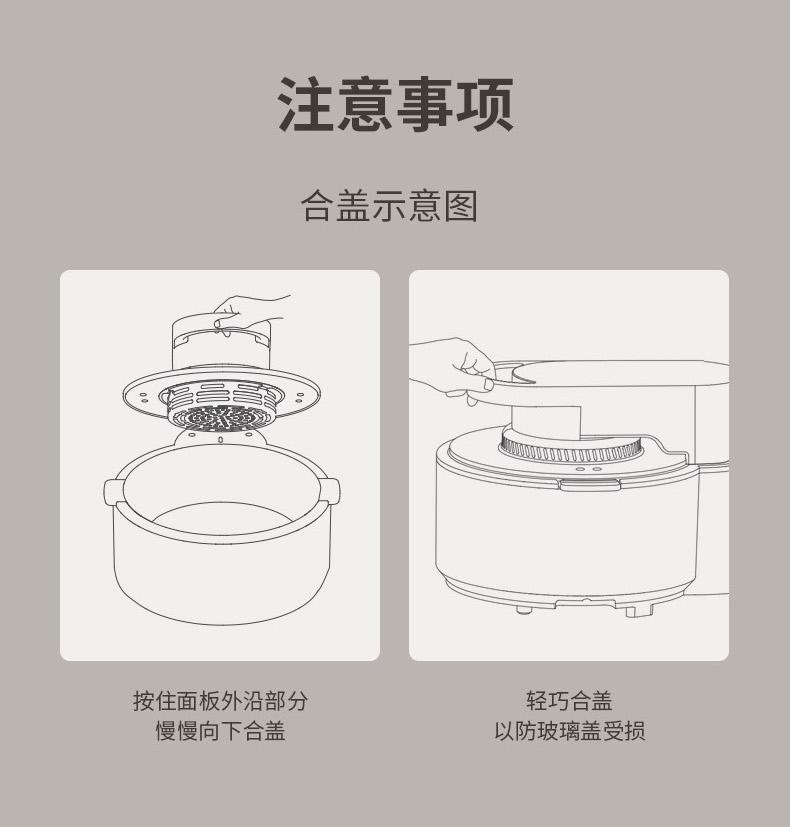 注意事项

合盖示意图

按住面板外沿部分
慢慢向下合盖

轻巧合盖
以防玻璃盖受损