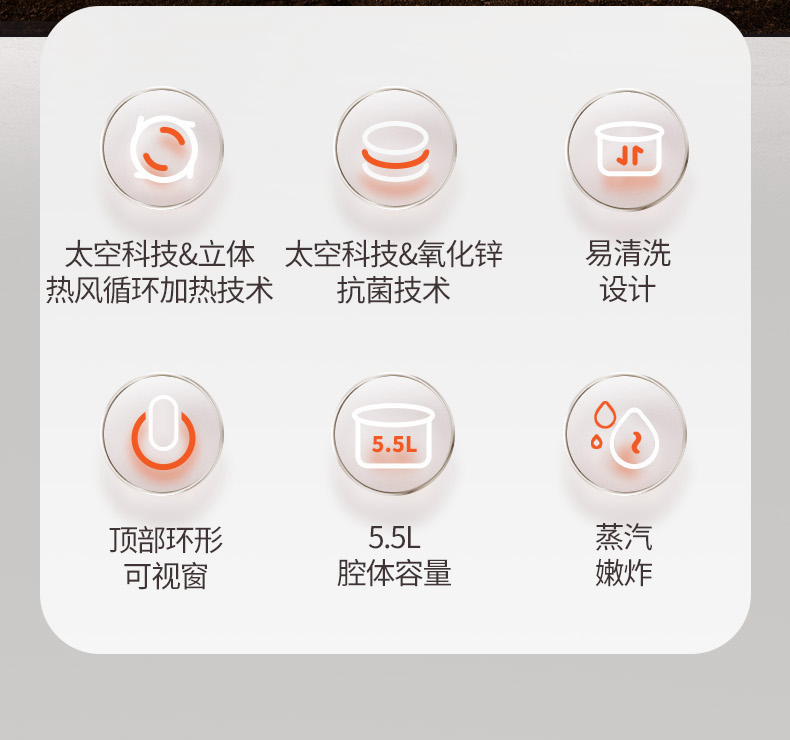 太空科技&立体
热风循环加热技术

太空科技&氧化锌
抗菌技术

易清洗
设计

顶部环形
可视窗

5.5L

5.5L
腔体容量

蒸汽
嫩炸