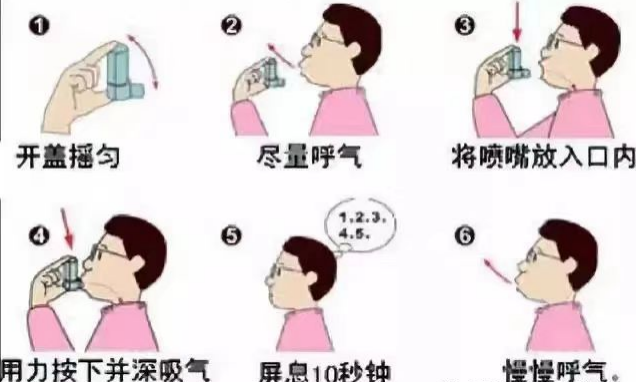 ❶
开盖摇匀

❷
尽量呼气

❸
将喷嘴放入口内

❹
用力按下并深吸气

❺
1.2.3.
4.5.
屏息10秒钟

❻
慢慢呼气。