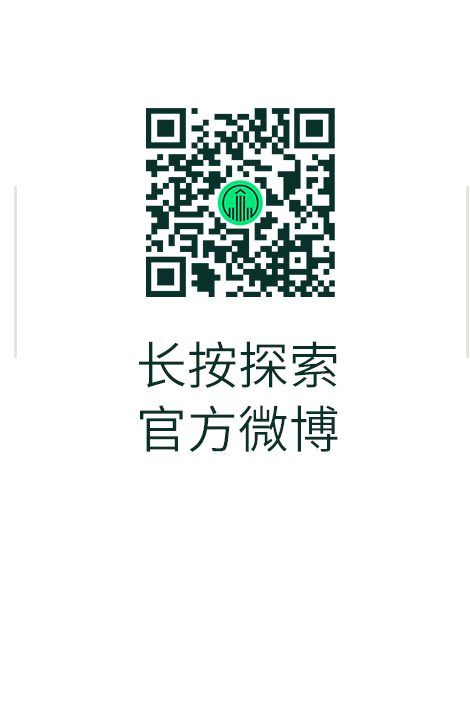 长按探索
官方微博