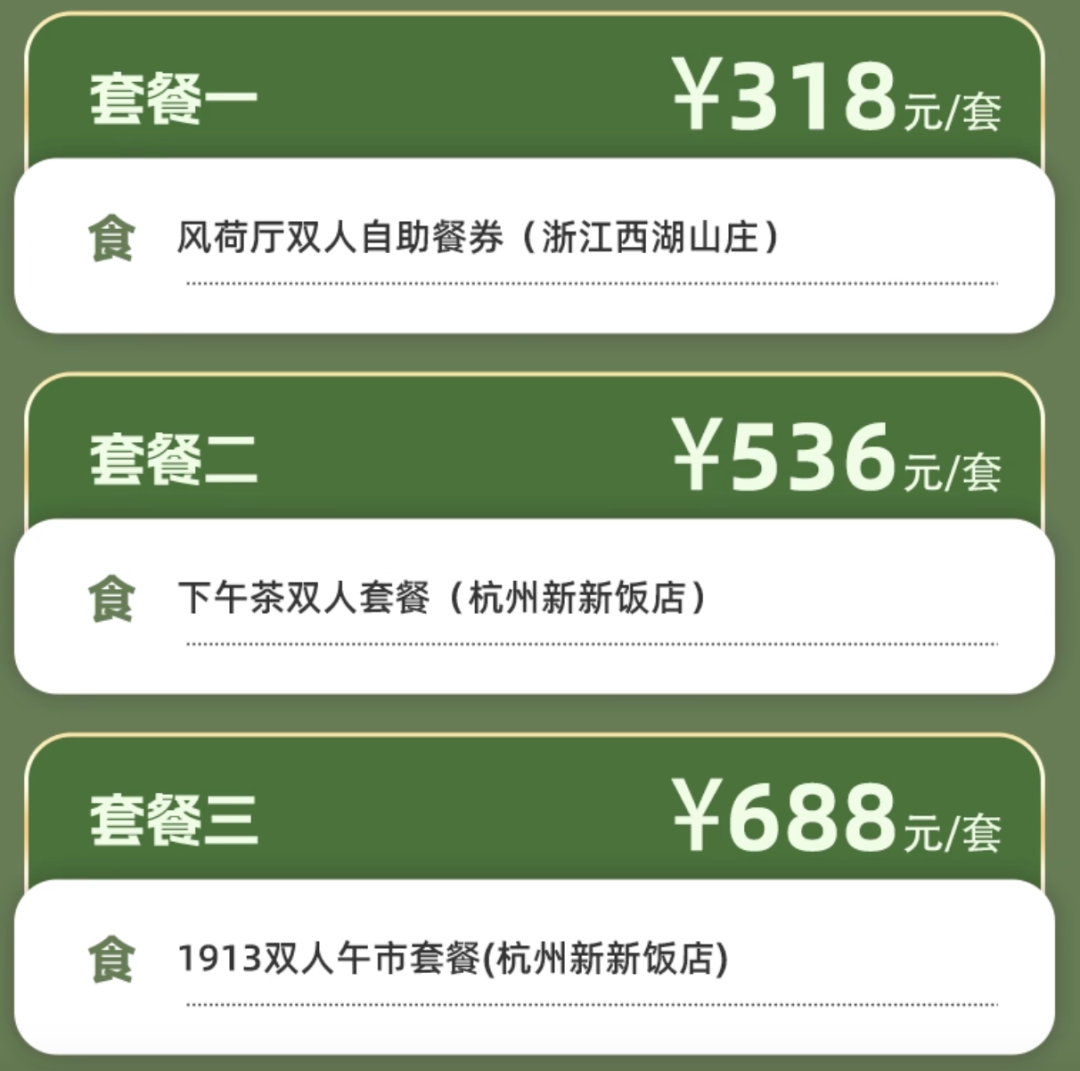 套餐一

¥318元/套

食 风荷厅双人自助餐券（浙江西湖山庄）

套餐二

¥536元/套

食 下午茶双人套餐（杭州新新饭店）

套餐三

¥688元/套

食 1913双人午市套餐(杭州新新饭店)