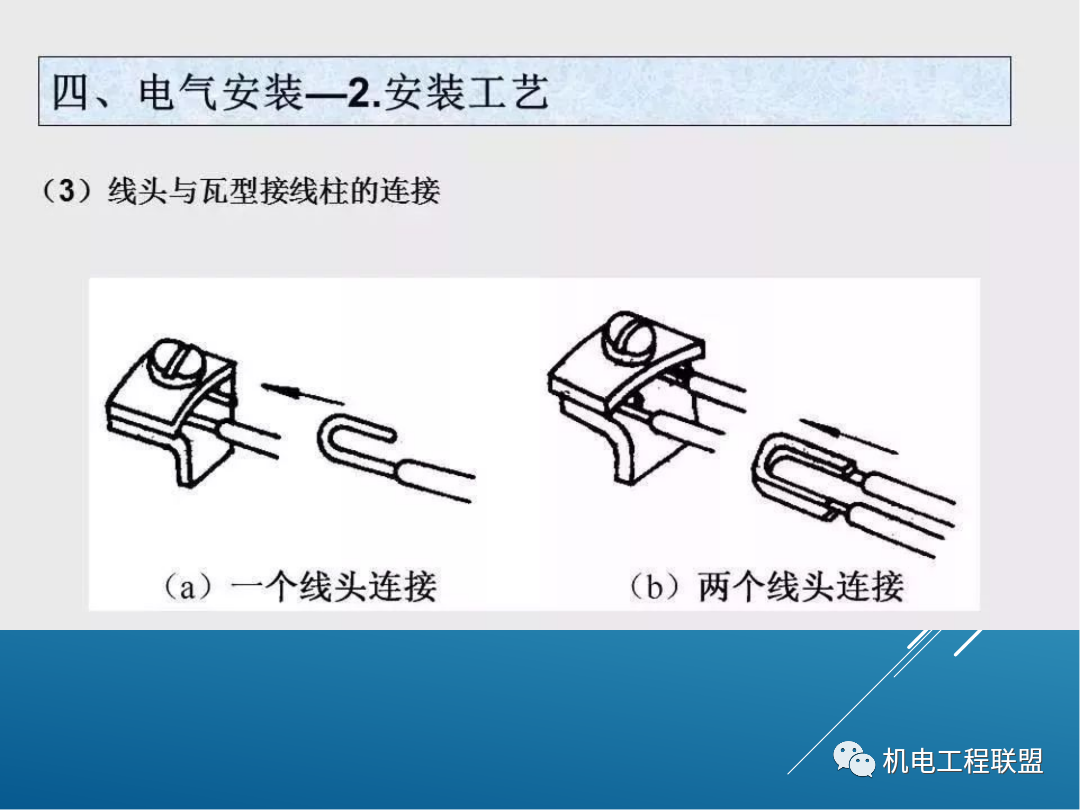 四、电气安装—2.安装工艺

（3）线头与瓦型接线柱的连接

（a）一个线头连接

（b）两个线头连接

机电工程联盟