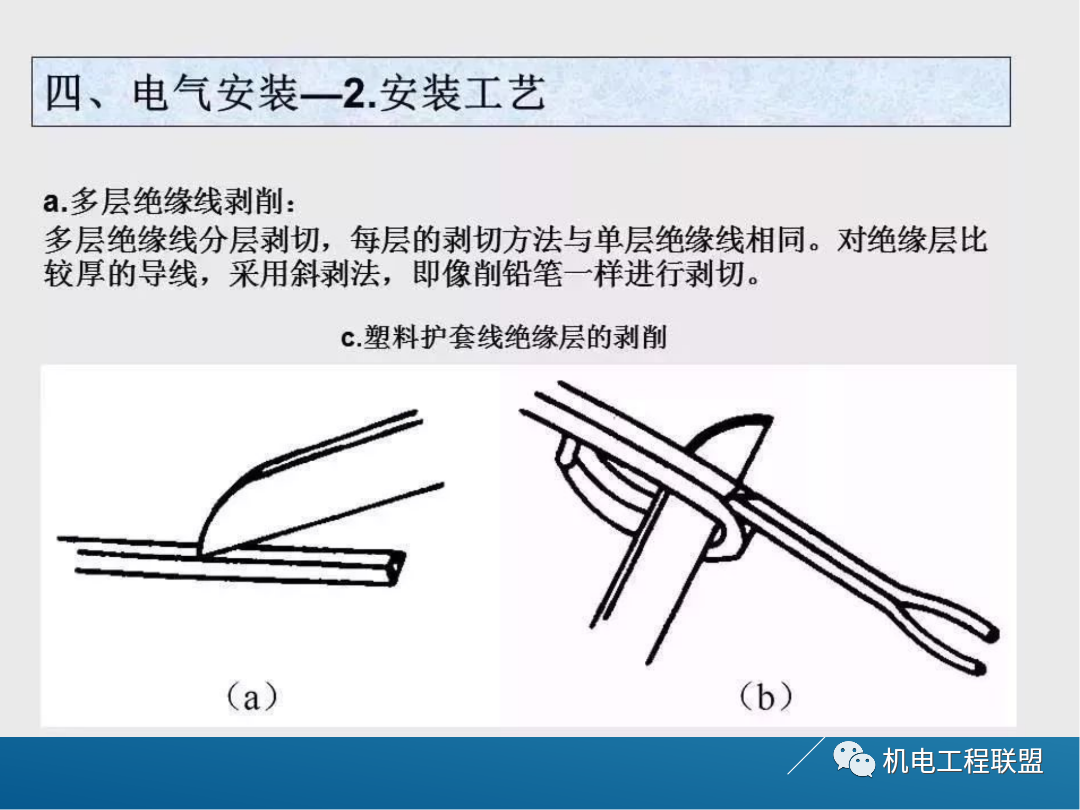 四、电气安装—2.安装工艺

a.多层绝缘线剥削：
多层绝缘线分层剥切，每层的剥切方法与单层绝缘线相同。对绝缘层比较厚的导线，采用斜剥法，即像削铅笔一样进行剥切。

c.塑料护套线绝缘层的剥削

（a）

（b）

机电工程联盟