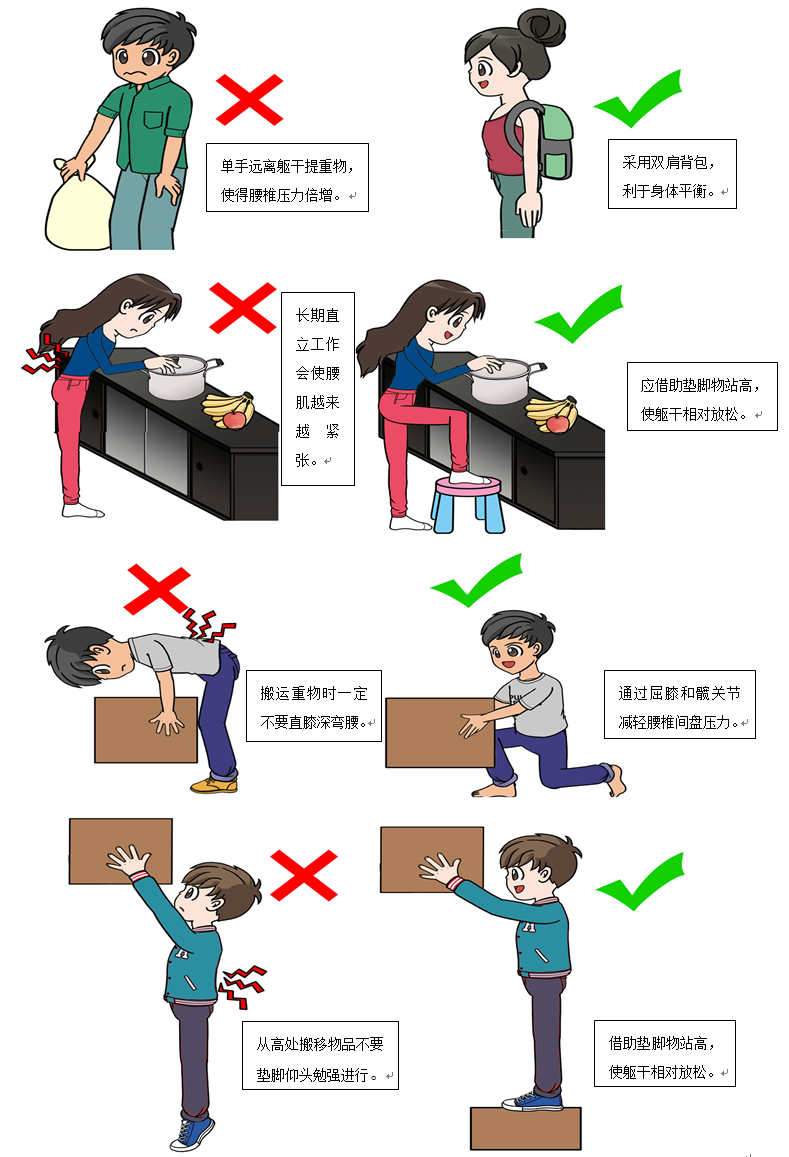 单手远离躯干提重物，使得腰椎压力倍增。

采用双肩背包，利于身体平衡。

长期直立工作会使腰肌越来越紧张。

应借助垫脚物站高，使躯干相对放松。

搬运重物时一定不要直膝深弯腰。

通过屈膝和髋关节减轻腰椎间盘压力。

从高处搬移物品不要垫脚仰头勉强进行。

借助垫脚物站高，使躯干相对放松。