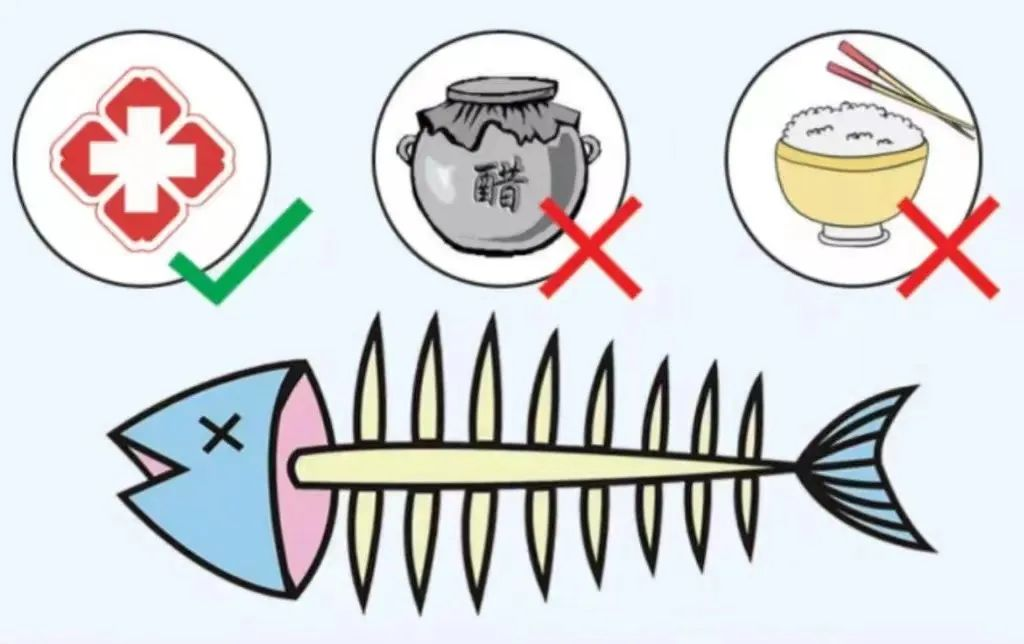 醋