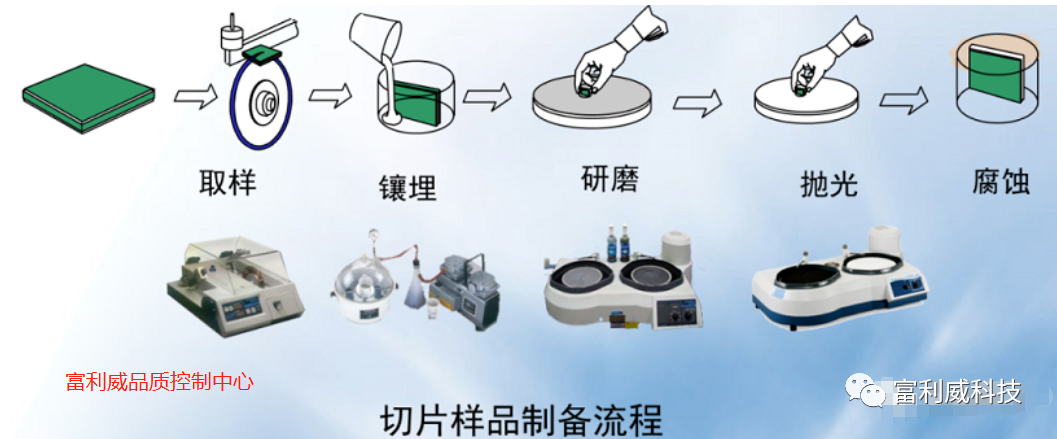 取样

镶埋

研磨

抛光

腐蚀

富利威品质控制中心

富利威科技

切片样品制备流程