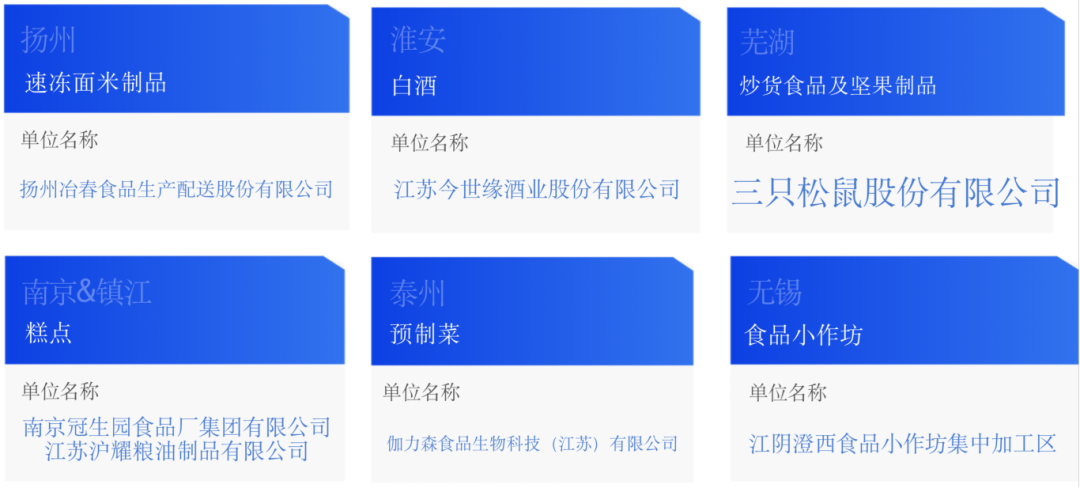 扬州
速冻面米制品
单位名称
扬州冶春食品生产配送股份有限公司

淮安
白酒
单位名称
江苏今世缘酒业股份有限公司

芜湖
炒货食品及坚果制品
单位名称
三只松鼠股份有限公司

南京&镇江
糕点
单位名称
南京冠生园食品厂集团有限公司
江苏沪耀粮油制品有限公司

泰州
预制菜
单位名称
伽力森食品生物科技（江苏）有限公司

无锡
食品小作坊
单位名称
江阴澄西食品小作坊集中加工区