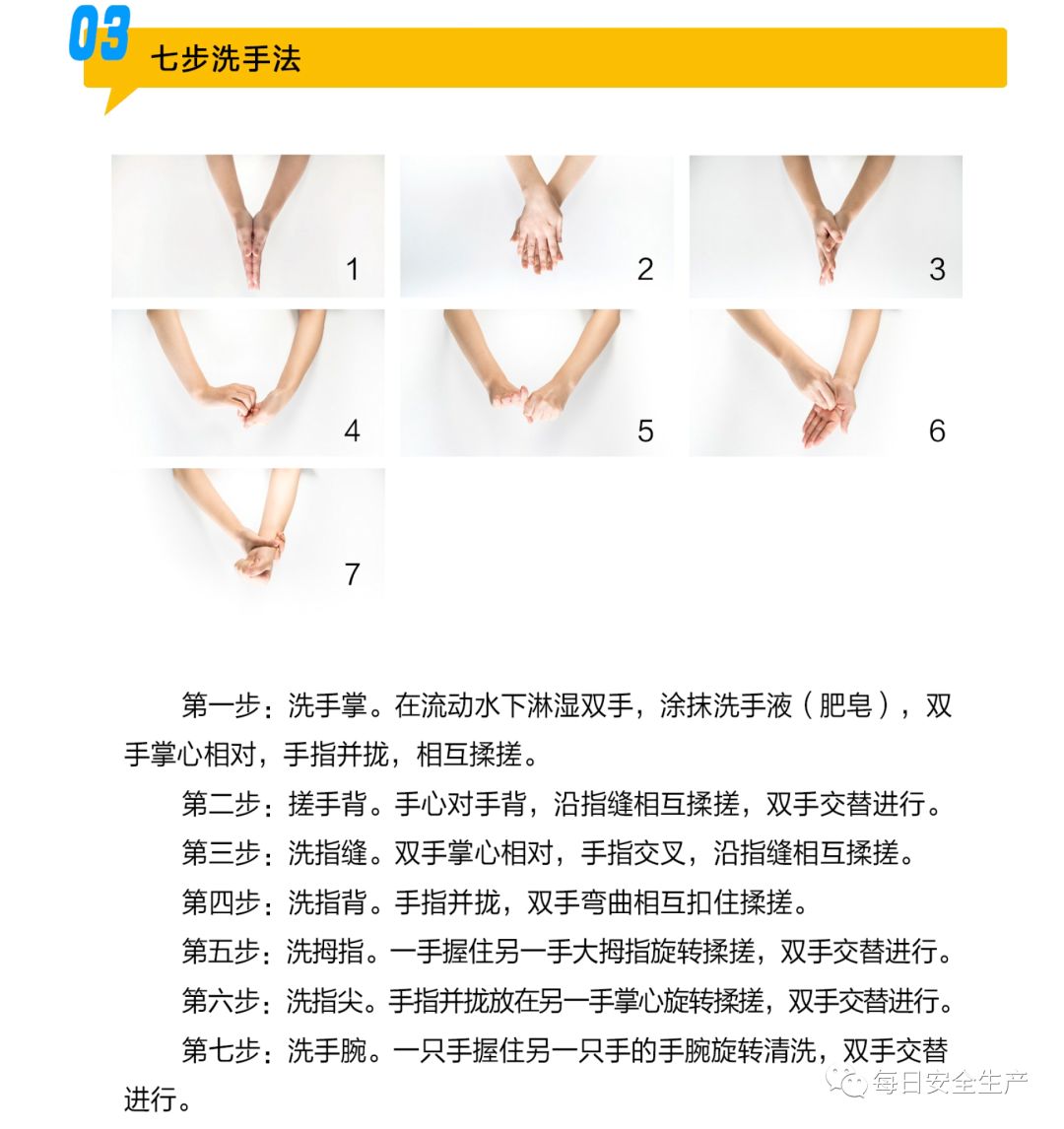 03
七步洗手法

1
2
3
4
5
6
7

第一步：洗手掌。在流动水下淋湿双手，涂抹洗手液（肥皂），双手掌心相对，手指并拢，相互揉搓。

第二步：搓手背。手心对手背，沿指缝相互揉搓，双手交替进行。

第三步：洗指缝。双手掌心相对，手指交叉，沿指缝相互揉搓。

第四步：洗指背。手指并拢，双手弯曲相互扣住揉搓。

第五步：洗拇指。一手握住另一手大拇指旋转揉搓，双手交替进行。

第六步：洗指尖。手指并拢放在另一手掌心旋转揉搓，双手交替进行。

第七步：洗手腕。一只手握住另一只手的手腕旋转清洗，双手交替进行。

每日安全生产