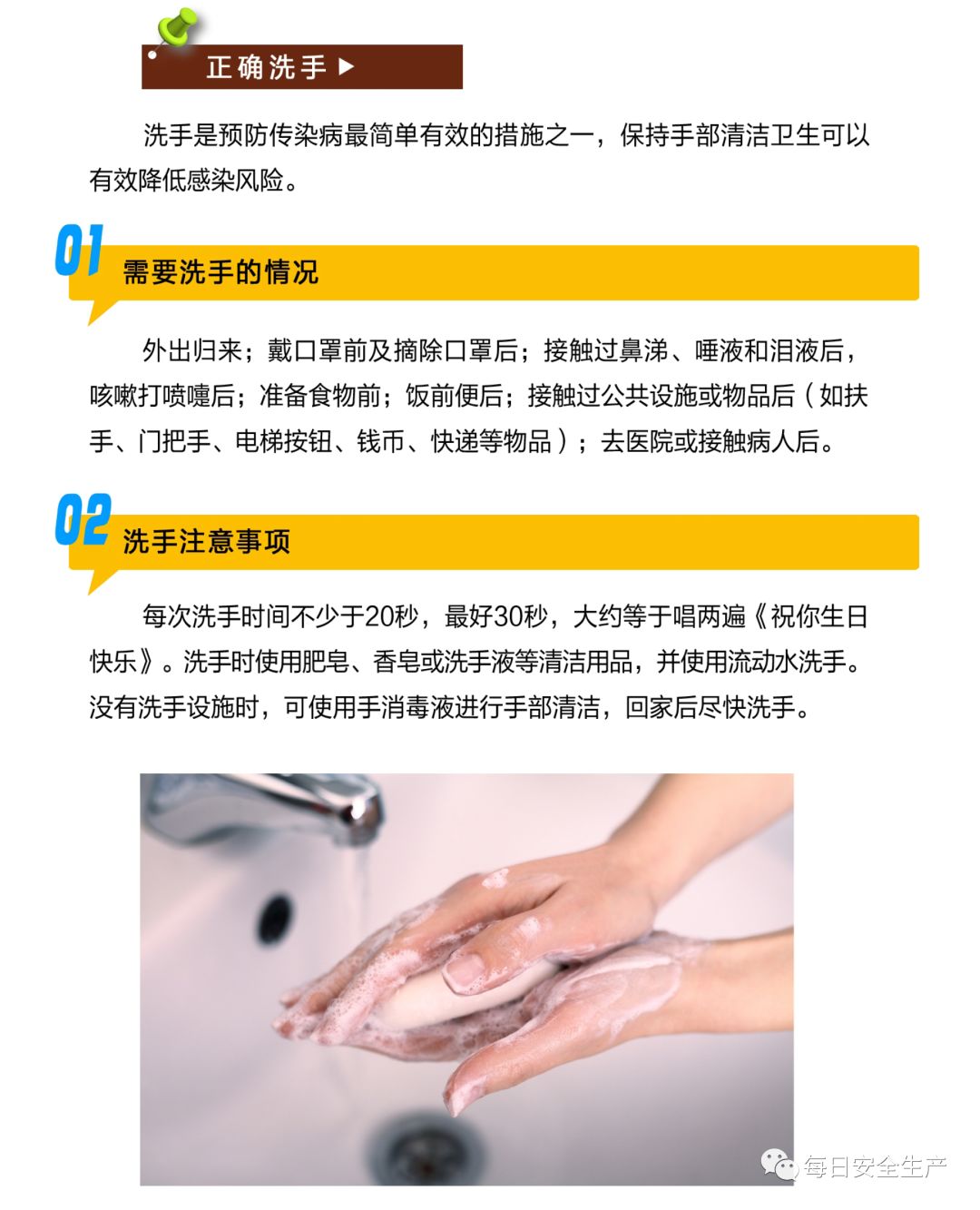 正确洗手 ▶

洗手是预防传染病最简单有效的措施之一，保持手部清洁卫生可以有效降低感染风险。

01 需要洗手的情况

外出归来；戴口罩前及摘除口罩后；接触过鼻涕、唾液和泪液后，咳嗽打喷嚏后；准备食物前；饭前便后；接触过公共设施或物品后（如扶手、门把手、电梯按钮、钱币、快递等物品）；去医院或接触病人后。

02 洗手注意事项

每次洗手时间不少于20秒，最好30秒，大约等于唱两遍《祝你生日快乐》。洗手时使用肥皂、香皂或洗手液等清洁用品，并使用流动水洗手。没有洗手设施时，可使用手消毒液进行手部清洁，回家后尽快洗手。

每日安全生产