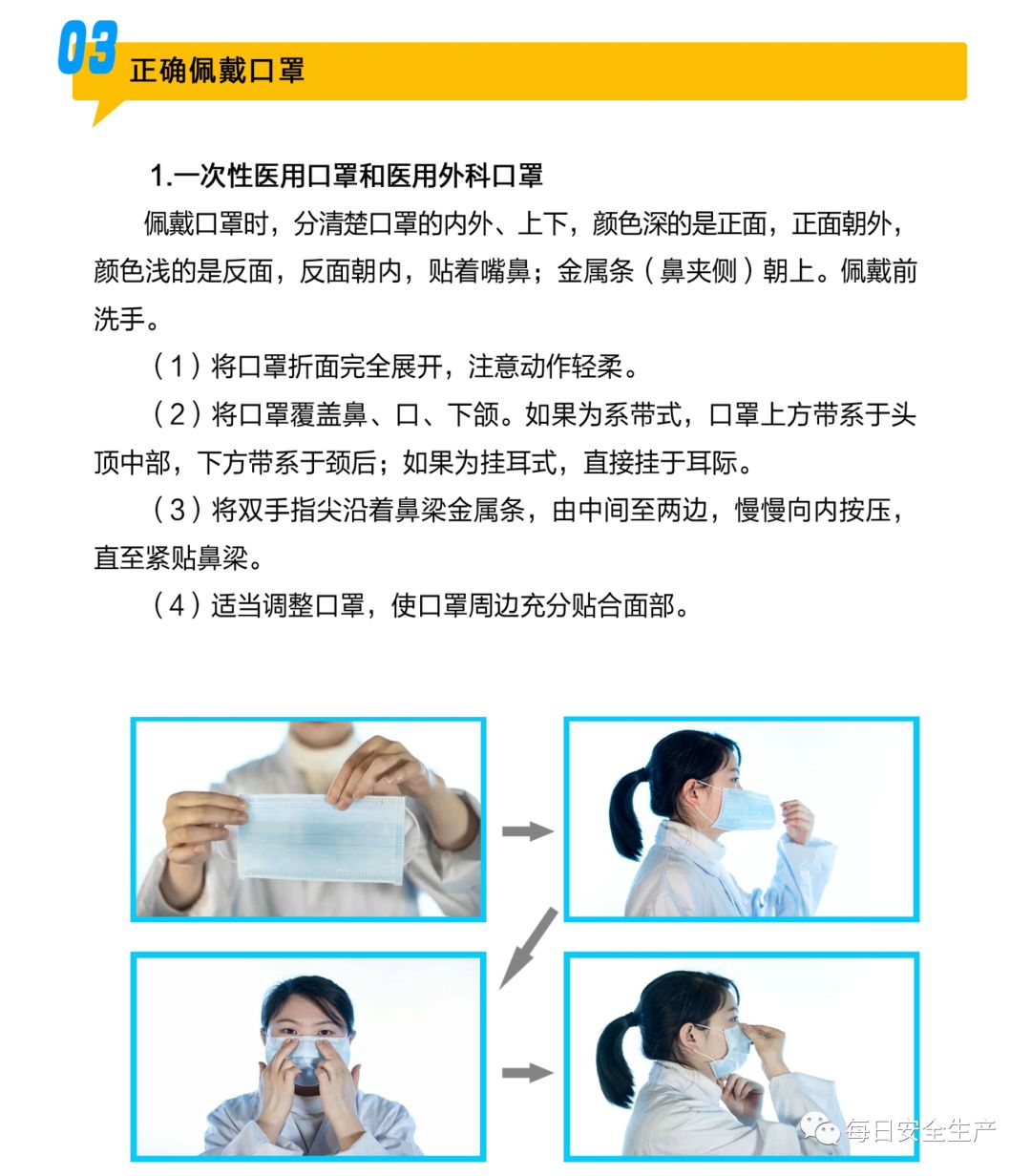 03 正确佩戴口罩

1.一次性医用口罩和医用外科口罩

佩戴口罩时，分清楚口罩的内外、上下，颜色深的是正面，正面朝外，颜色浅的是反面，反面朝内，贴着嘴鼻；金属条（鼻夹侧）朝上。佩戴前洗手。

（1）将口罩折面完全展开，注意动作轻柔。

（2）将口罩覆盖鼻、口、下颌。如果为系带式，口罩上方带系于头顶中部，下方带系于颈后；如果为挂耳式，直接挂于耳际。

（3）将双手指尖沿着鼻梁金属条，由中间至两边，慢慢向内按压，直至紧贴鼻梁。

（4）适当调整口罩，使口罩周边充分贴合面部。

每日安全生产