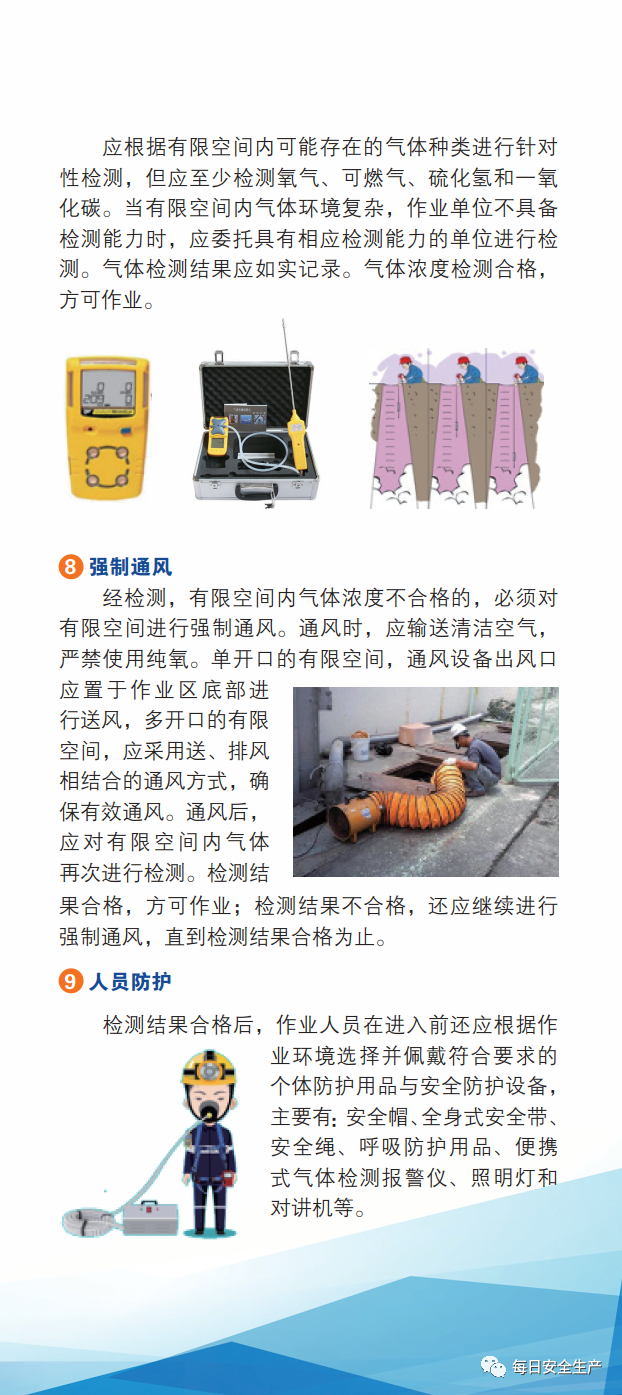 应根据有限空间内可能存在的气体种类进行针对性检测，但应至少检测氧气、可燃气、硫化氢和一氧化碳。当有限空间内气体环境复杂，作业单位不具备检测能力时，应委托具有相应检测能力的单位进行检测。气体检测结果应如实记录。气体浓度检测合格，方可作业。

8 强制通风

经检测，有限空间内气体浓度不合格的，必须对有限空间进行强制通风。通风时，应输送清洁空气，严禁使用纯氧。单开口的有限空间，通风设备出风口应置于作业区底部进行送风，多开口的有限空间，应采用送、排风相结合的通风方式，确保有效通风。通风后，应对有限空间内气体再次进行检测。检测结果合格，方可作业；检测结果不合格，还应继续进行强制通风，直到检测结果合格为止。

9 人员防护

检测结果合格后，作业人员在进入前还应根据作业环境选择并佩戴符合要求的个体防护用品与安全防护设备，主要有：安全帽、全身式安全带、安全绳、呼吸防护用品、便携式气体检测报警仪、照明灯和对讲机等。

每日安全生产