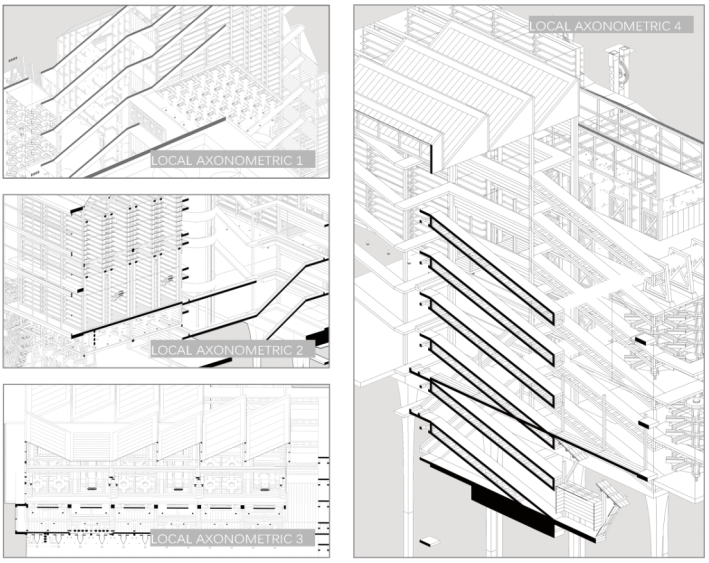 LOCAL AXONOMETRIC 1

LOCAL AXONOMETRIC 2

LOCAL AXONOMETRIC 3

LOCAL AXONOMETRIC 4