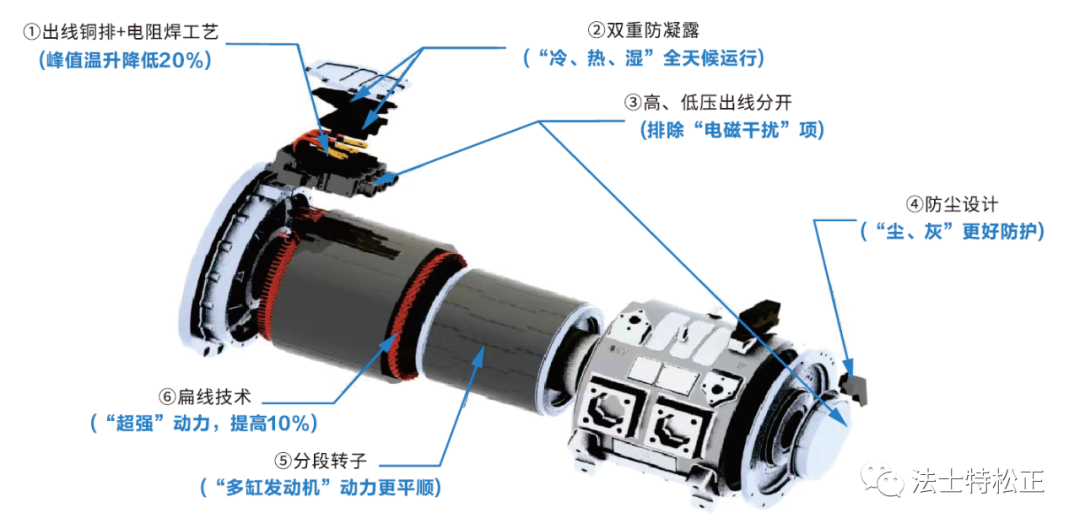 ①出线铜排+电阻焊工艺
（峰值温升降低20%）

②双重防凝露
（“冷、热、湿”全天候运行）

③高、低压出线分开
（排除“电磁干扰”项）

④防尘设计
（“尘、灰”更好防护）

⑥扁线技术
（“超强”动力，提高10%）

⑤分段转子
（“多缸发动机”动力更平顺）

法士特松正