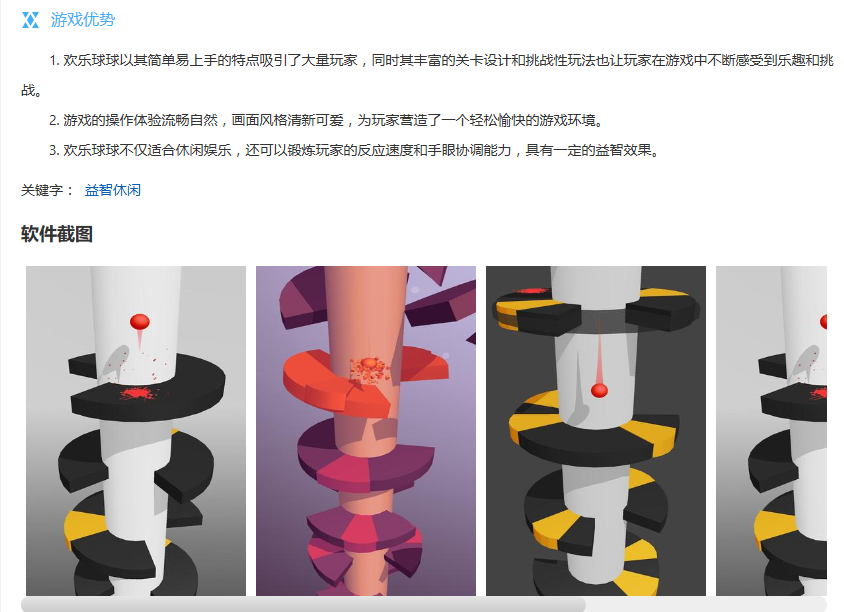 游戏优势

1. 欢乐球球以其简单易上手的特点吸引了大量玩家，同时其丰富的关卡设计和挑战性玩法也让玩家在游戏中不断感受到乐趣和挑战。

2. 游戏的操作体验流畅自然，画面风格清新可爱，为玩家营造了一个轻松愉快的游戏环境。

3. 欢乐球球不仅适合休闲娱乐，还可以锻炼玩家的反应速度和手眼协调能力，具有一定的益智效果。

关键字： 益智休闲

软件截图