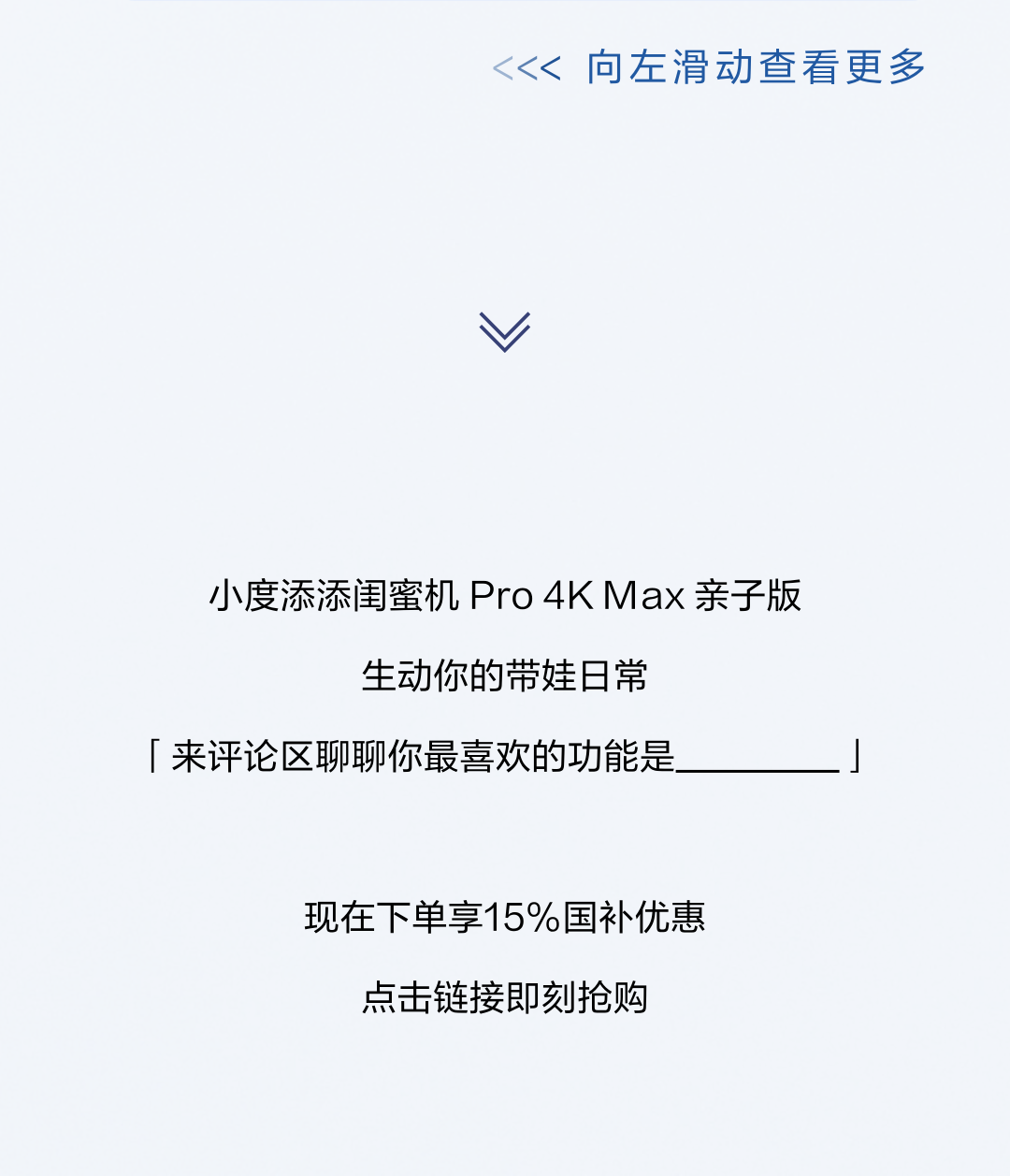 <<< 向左滑动查看更多

小度添添闺蜜机 Pro 4K Max 亲子版

生动你的带娃日常

「来评论区聊聊你最喜欢的功能是____」

现在下单享15%国补优惠

点击链接即刻抢购