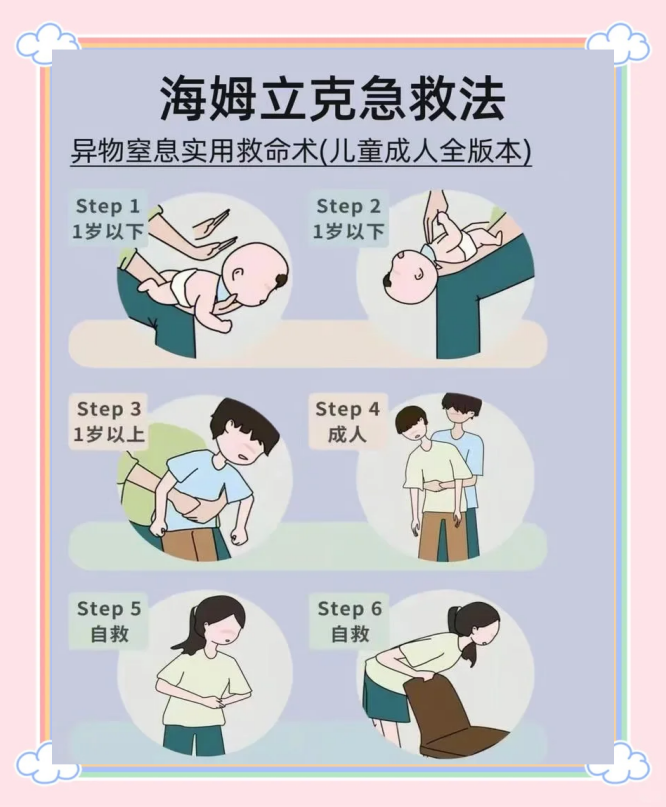 海姆立克急救法

异物窒息实用救命术(儿童成人全版本)

Step 1
1岁以下

Step 2
1岁以下

Step 3
1岁以上

Step 4
成人

Step 5
自救

Step 6
自救