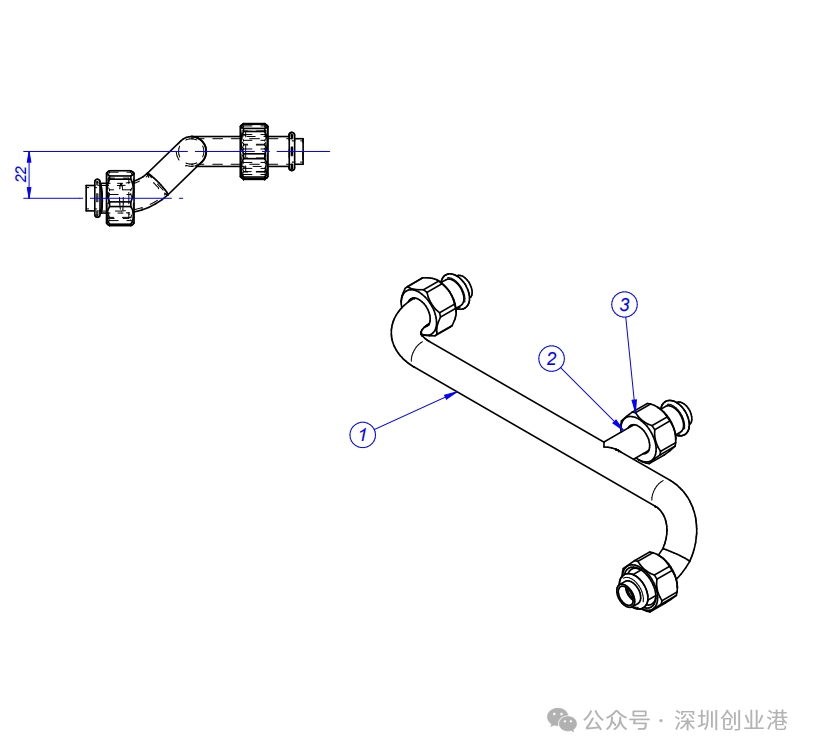 22

3

2

1

公众号 · 深圳创业港