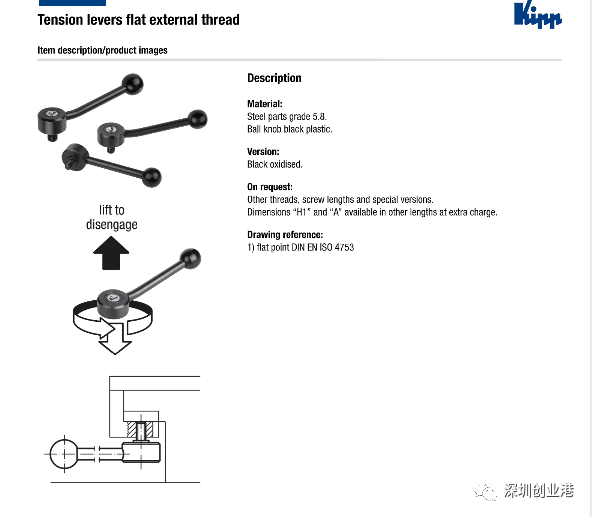 Tension levers flat external thread

Kipp

Item description/product images

lift to disengage

Description

Material:
Steel parts grade 5.8.
Ball knob black plastic.

Version:
Black oxidised.

On request:
Other threads, screw lengths and special versions.
Dimensions "H1" and "A" available in other lengths at extra charge.

Drawing reference:
1) flat point DIN EN ISO 4753

深圳创业港