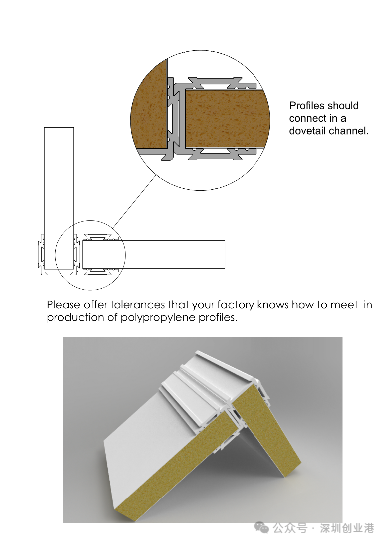 Profiles should connect in a dovetail channel.

Please offer tolerances that your factory knows how to meet in production of polypropylene profiles.

公众号 · 深圳创业港