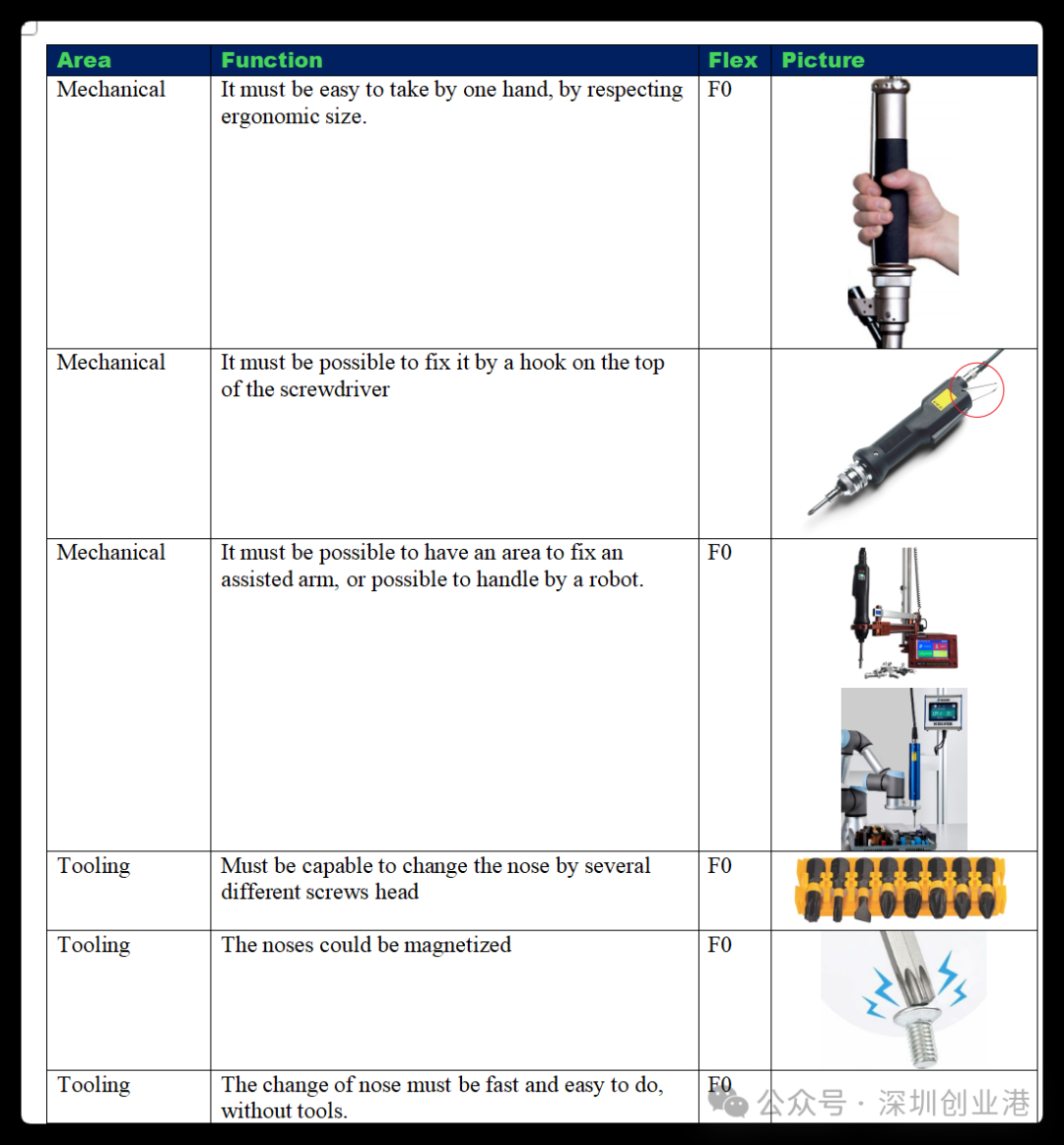 | Area | Function | Flex | Picture |
|---|---|---|---|
| Mechanical | It must be easy to take by one hand, by respecting ergonomic size. | F0 | |
| Mechanical | It must be possible to fix it by a hook on the top of the screwdriver | | |
| Mechanical | It must be possible to have an area to fix an assisted arm, or possible to handle by a robot. | F0 | |
| Tooling | Must be capable to change the nose by several different screws head | F0 | |
| Tooling | The noses could be magnetized | F0 | |
| Tooling | The change of nose must be fast and easy to do, without tools. | F0 | |

公众号 · 深圳创业港