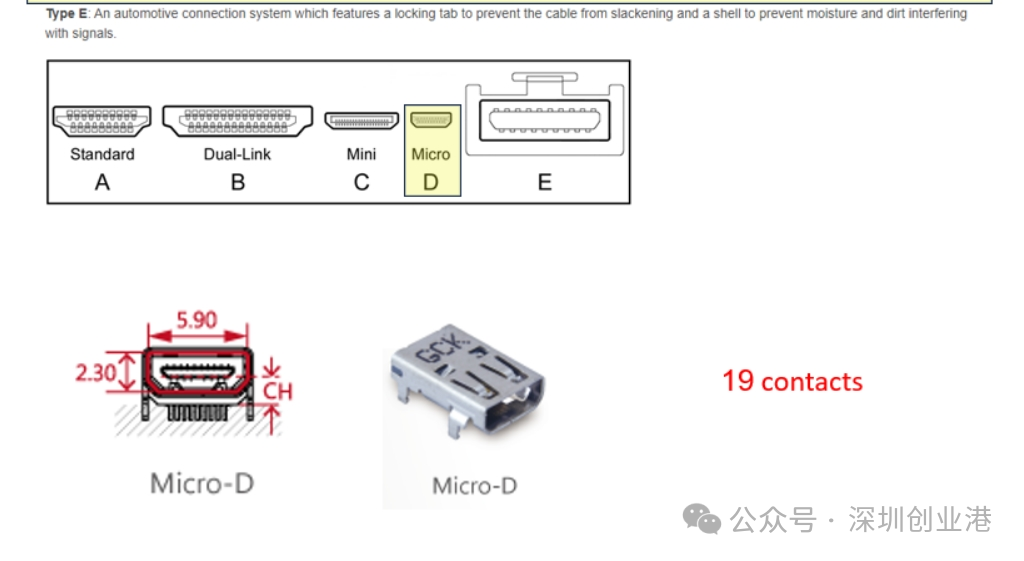 Type E: An automotive connection system which features a locking tab to prevent the cable from slackening and a shell to prevent moisture and dirt interfering with signals.

Standard
A
Dual-Link
B
Mini
C
Micro
D
E

5.90
2.30
CH
Micro-D

GCX
Micro-D

19 contacts

公众号 · 深圳创业港