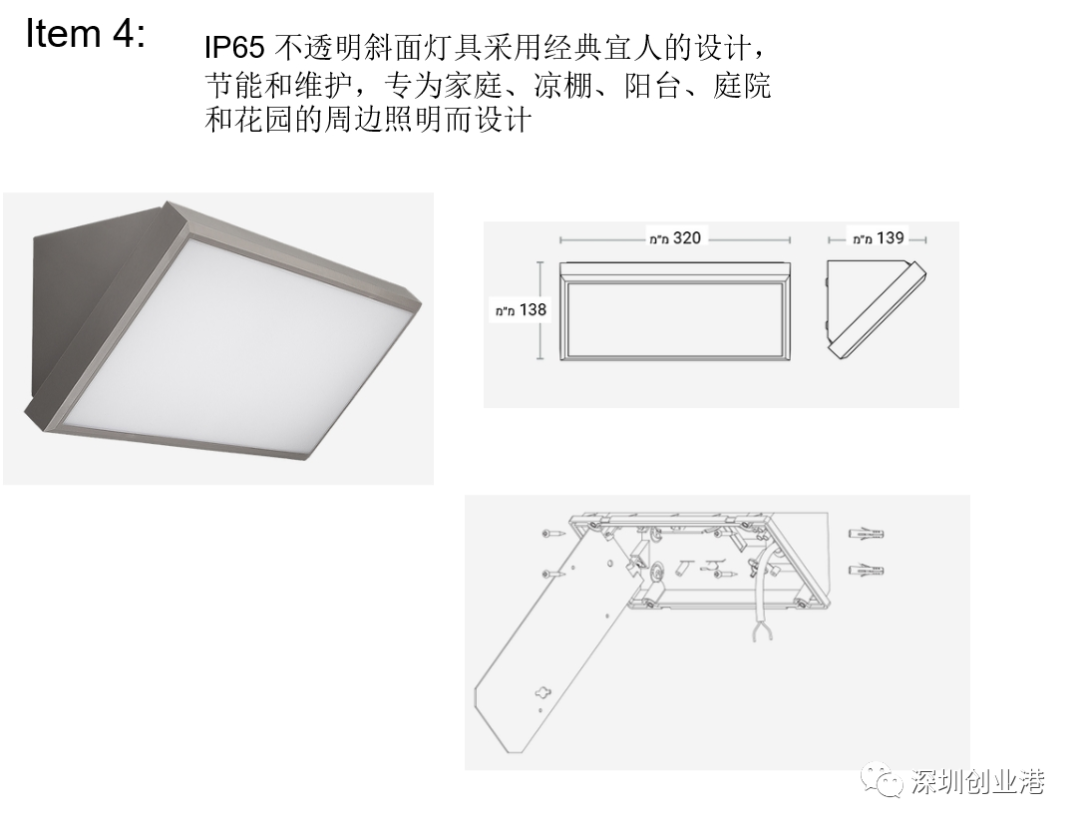 Item 4:

IP65 不透明斜面灯具采用经典宜人的设计，节能和维护，专为家庭、凉棚、阳台、庭院和花园的周边照明而设计

320 מ"מ

139 מ"מ

138 מ"מ

深圳创业港