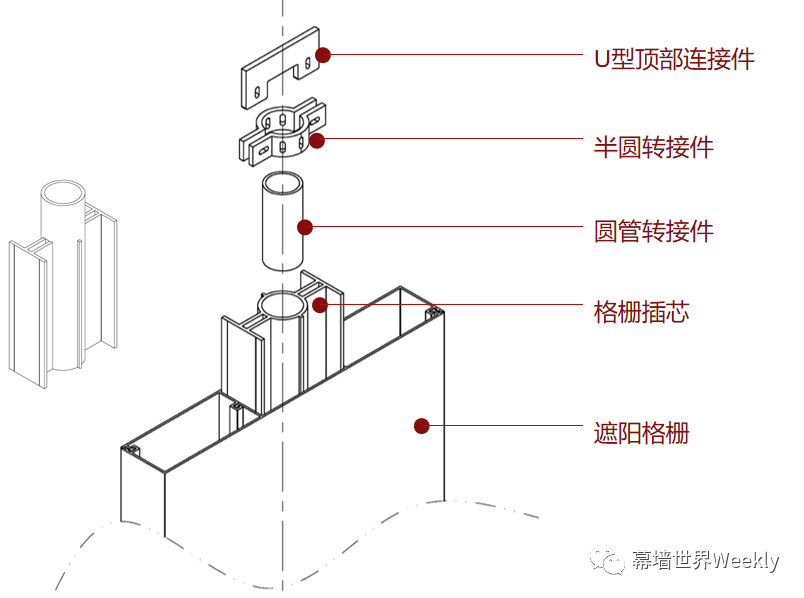 U型顶部连接件

半圆转接件

圆管转接件

格栅插芯

遮阳格栅

幕墙世界Weekly