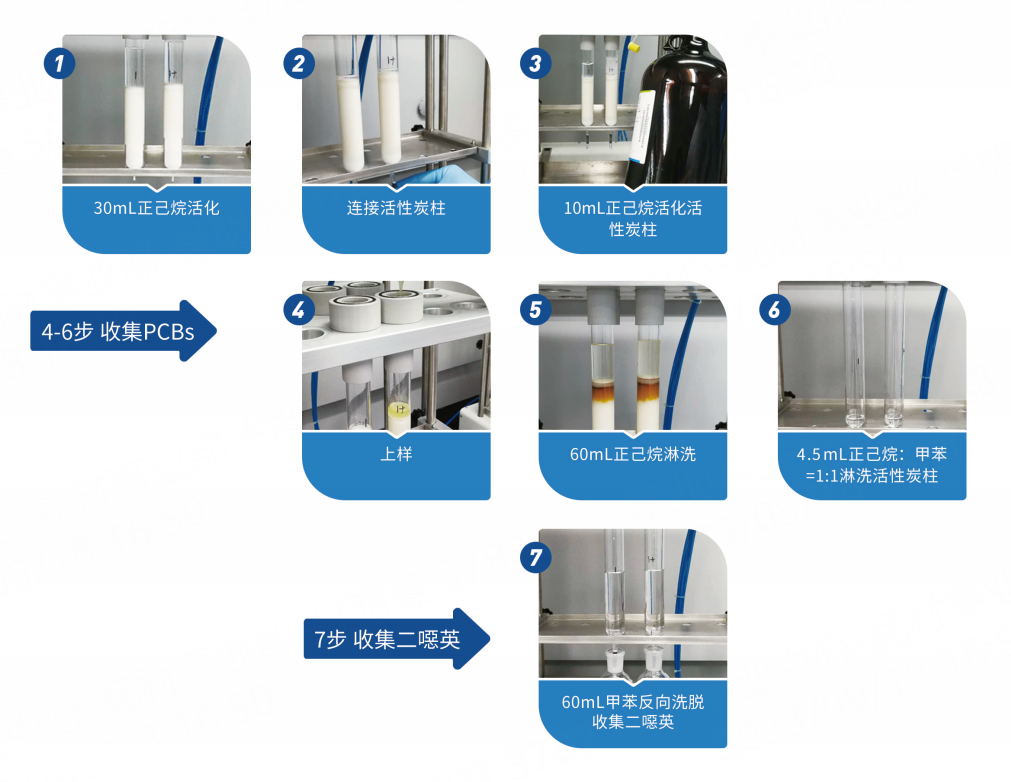 1
30mL正己烷活化

2
连接活性炭柱

3
10mL正己烷活化活性炭柱

4-6步 收集PCBs

4
上样

5
60mL正己烷淋洗

6
4.5mL正己烷：甲苯=1:1淋洗活性炭柱

7步 收集二噁英

7
60mL甲苯反向洗脱收集二噁英