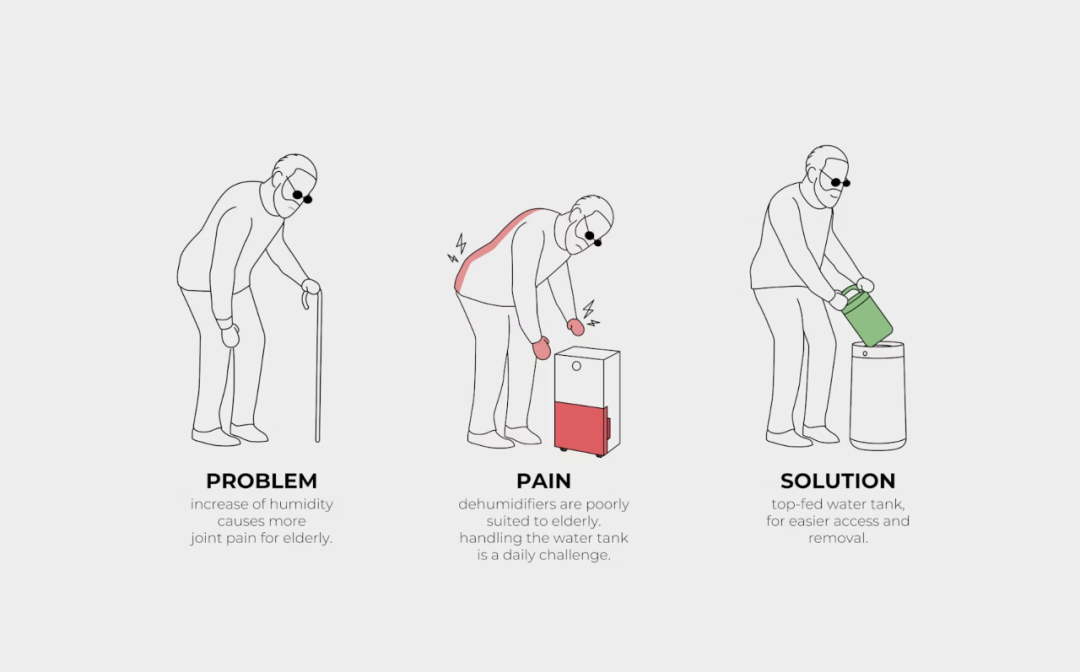 PROBLEM
increase of humidity causes more joint pain for elderly.

PAIN
dehumidifiers are poorly suited to elderly. handling the water tank is a daily challenge.

SOLUTION
top-fed water tank, for easier access and removal.