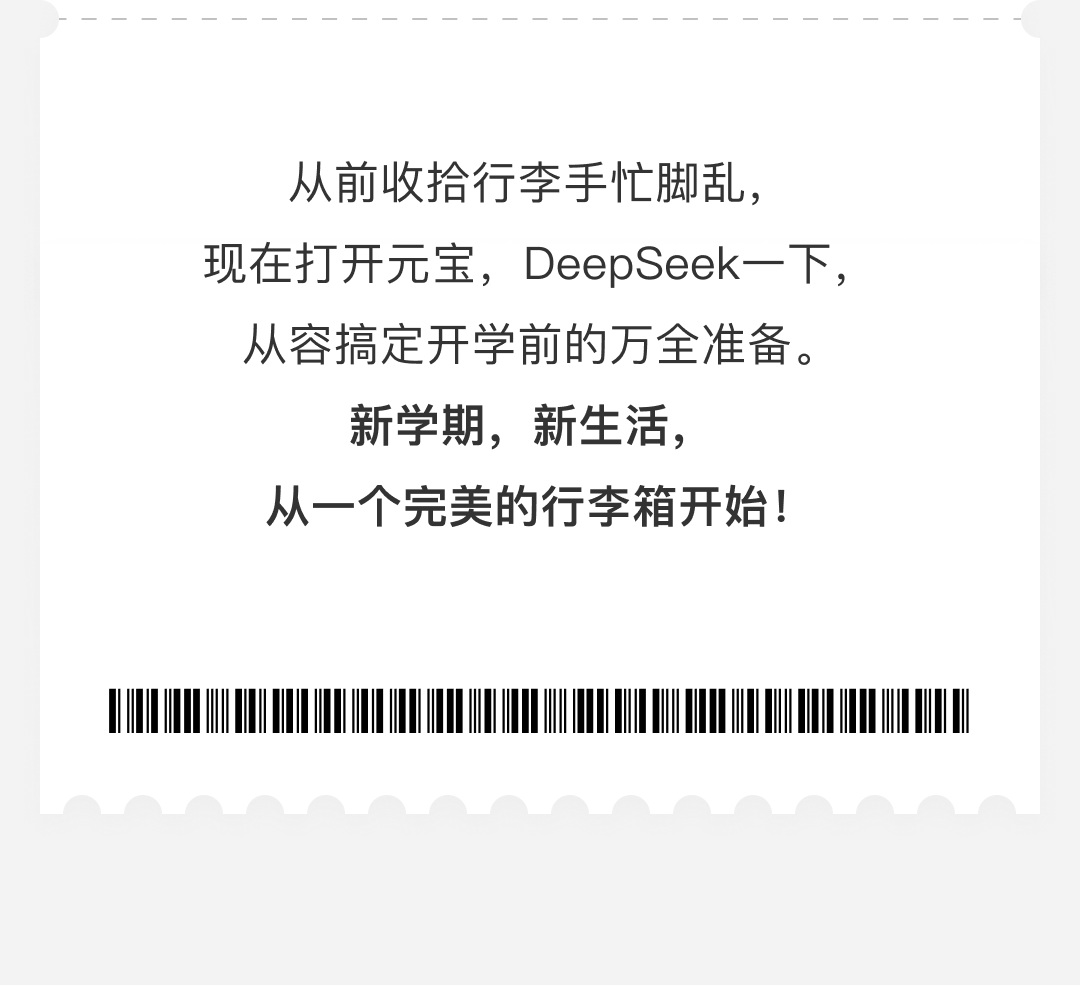 从前收拾行李手忙脚乱，
现在打开元宝，DeepSeek一下，
从容搞定开学前的万全准备。
新学期，新生活，
从一个完美的行李箱开始！