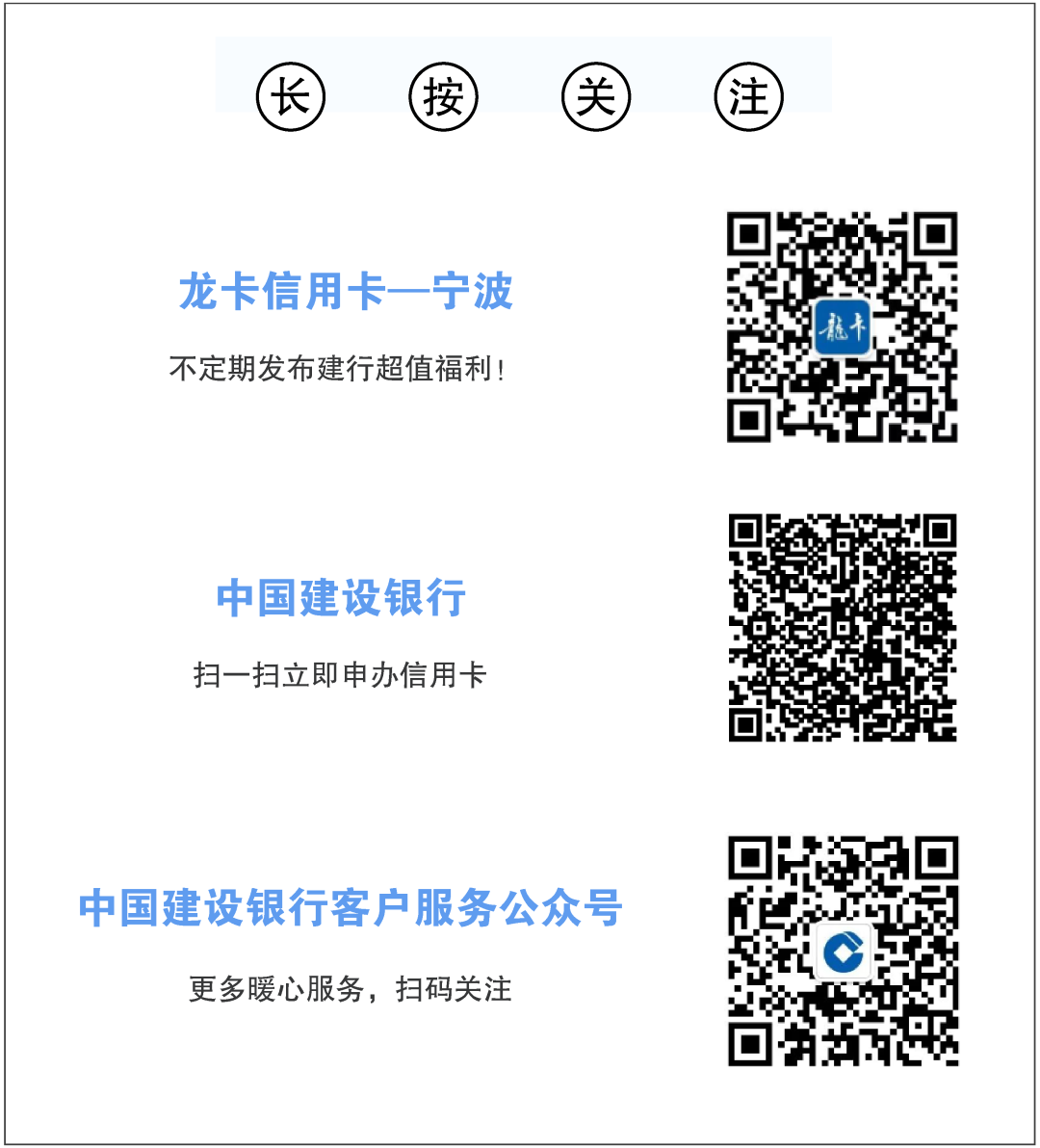 长 按 关 注

龙卡信用卡—宁波

不定期发布建行超值福利！

中国建设银行

扫一扫立即申办信用卡

中国建设银行客户服务公众号

更多暖心服务，扫码关注