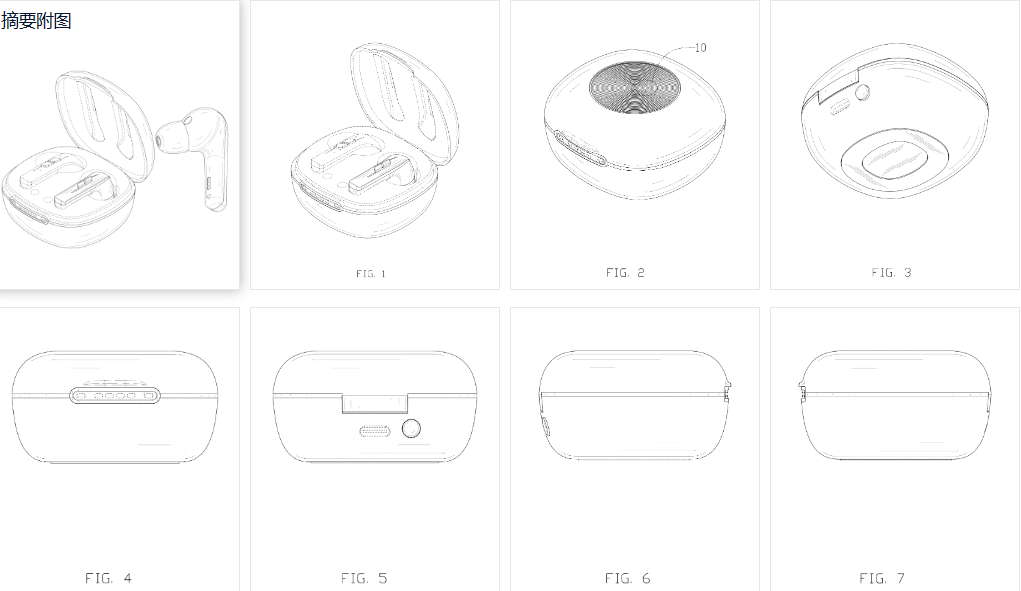 摘要附图

FIG. 1

10

FIG. 2

FIG. 3

FIG. 4

FIG. 5

FIG. 6

FIG. 7