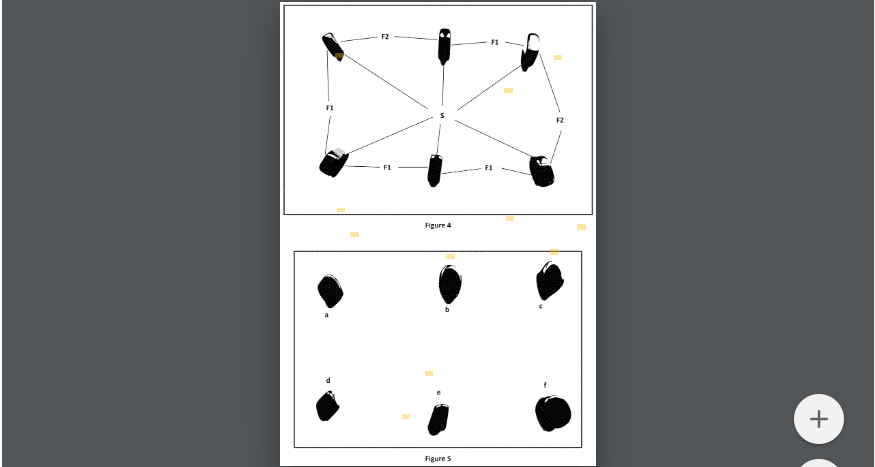 F2
F1
F1
S
F2
F1
F1
Figure 4
a
b
c
d
e
f
Figure 5
+