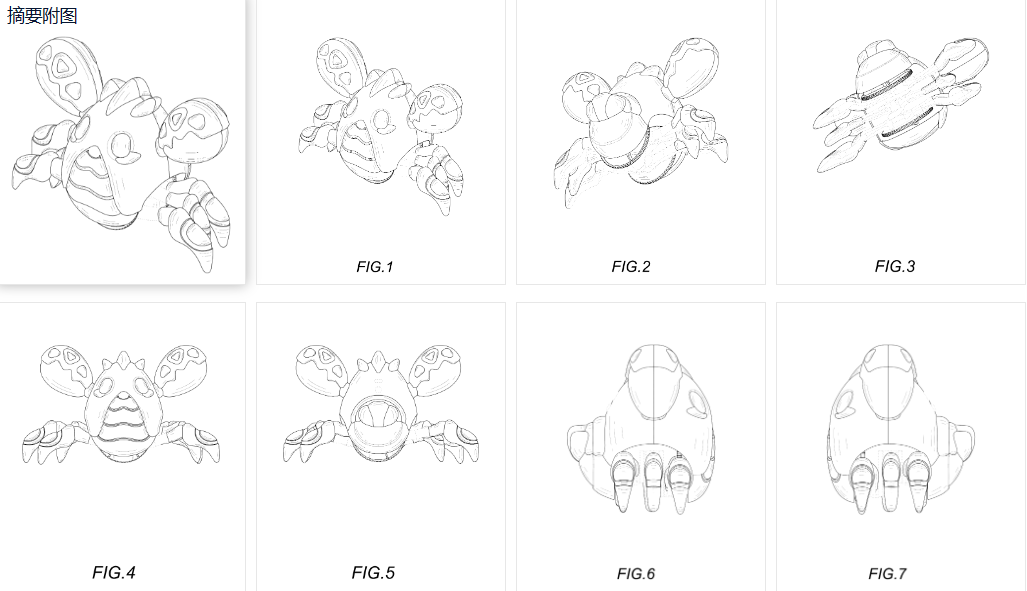 摘要附图

FIG.1

FIG.2

FIG.3

FIG.4

FIG.5

FIG.6

FIG.7