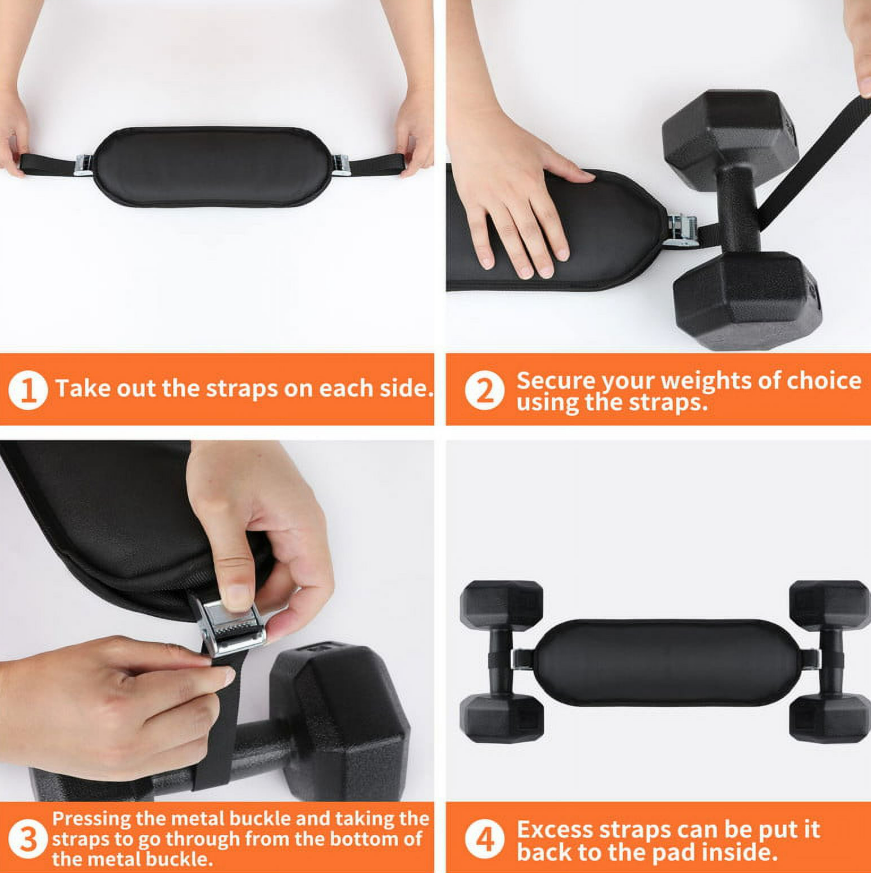 1 Take out the straps on each side.

2 Secure your weights of choice using the straps.

3 Pressing the metal buckle and taking the straps to go through from the bottom of the metal buckle.

4 Excess straps can be put it back to the pad inside.