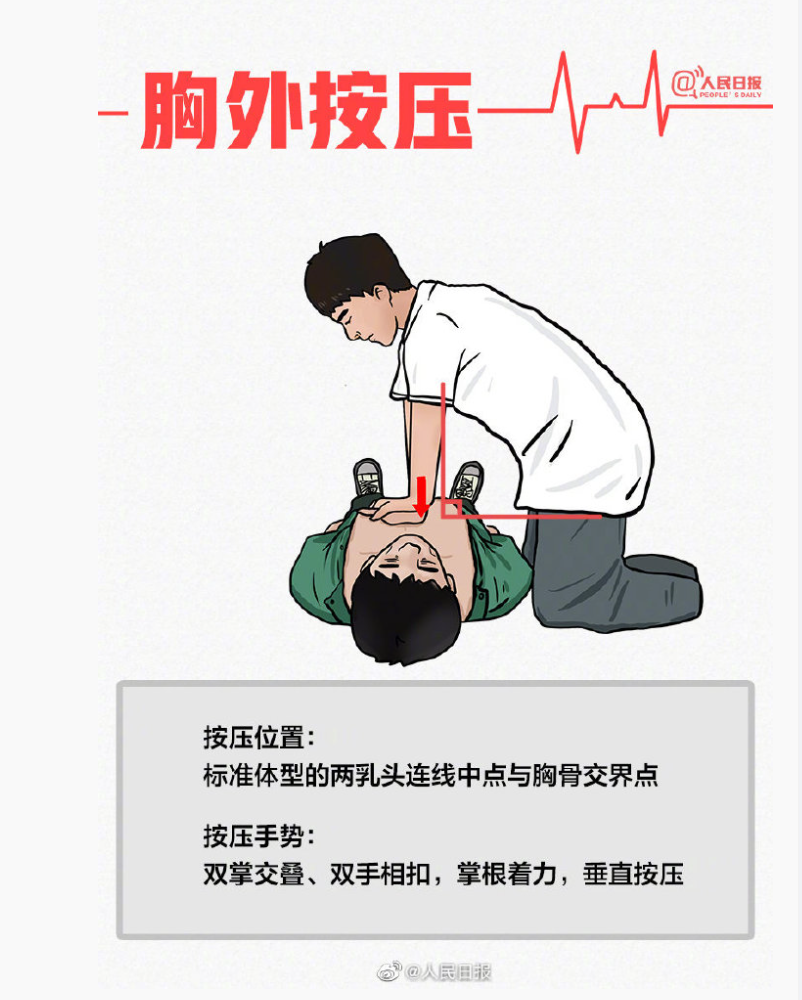 胸外按压

@人民日报 PEOPLE'S DAILY

按压位置：
标准体型的两乳头连线中点与胸骨交界点

按压手势：
双掌交叠、双手相扣，掌根着力，垂直按压

@人民日报