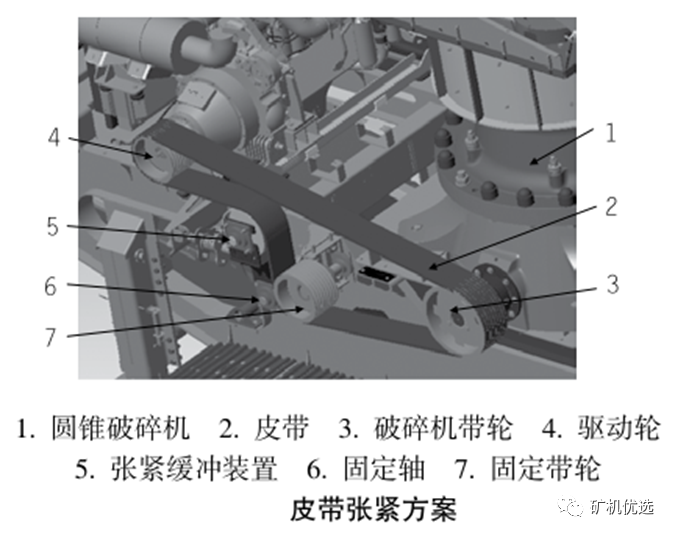 4
1
2
5
6
3
7

1. 圆锥破碎机　2. 皮带　3. 破碎机带轮　4. 驱动轮
5. 张紧缓冲装置　6. 固定轴　7. 固定带轮

皮带张紧方案

矿机优选