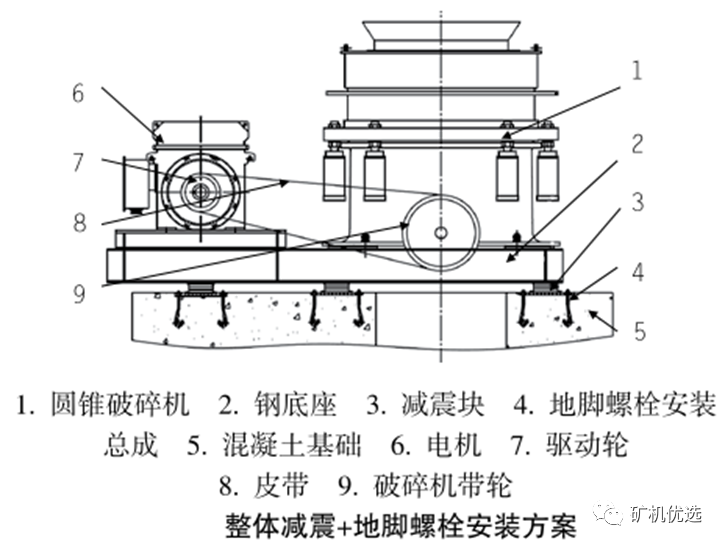 6
7
8
9
1
2
3
4
5

1. 圆锥破碎机 2. 钢底座 3. 减震块 4. 地脚螺栓安装总成 5. 混凝土基础 6. 电机 7. 驱动轮 8. 皮带 9. 破碎机带轮

整体减震+地脚螺栓安装方案

矿机优选