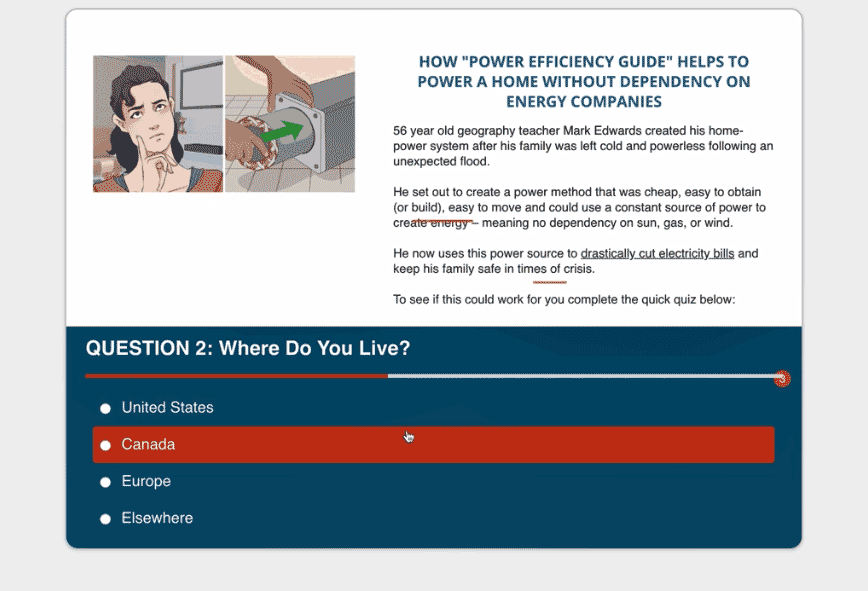 HOW "POWER EFFICIENCY GUIDE" HELPS TO POWER A HOME WITHOUT DEPENDENCY ON ENERGY COMPANIES

56 year old geography teacher Mark Edwards created his home-power system after his family was left cold and powerless following an unexpected flood.

He set out to create a power method that was cheap, easy to obtain (or build), easy to move and could use a constant source of power to create energy – meaning no dependency on sun, gas, or wind.

He now uses this power source to drastically cut electricity bills and keep his family safe in times of crisis.

To see if this could work for you complete the quick quiz below:

QUESTION 2: Where Do You Live?

3

United States

Canada

Europe

Elsewhere