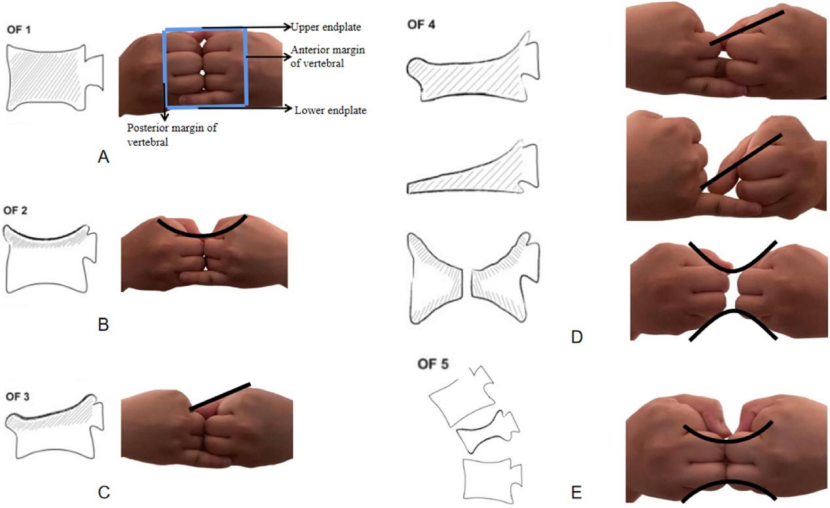 OF 1

Upper endplate

Anterior margin of vertebral

Lower endplate

Posterior margin of vertebral

A

OF 2

B

OF 3

C

OF 4

D

OF 5

E