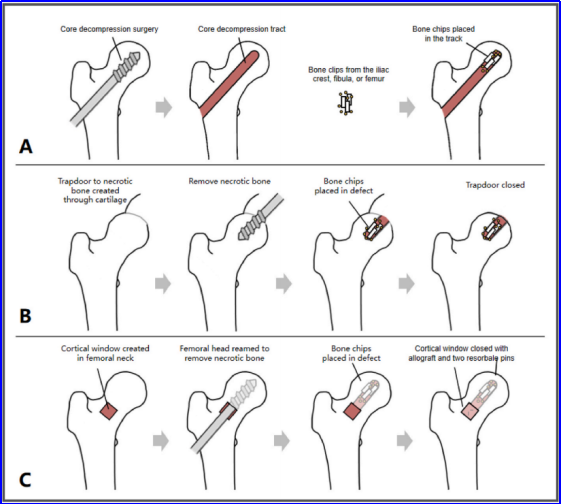 Core decompression surgery

Core decompression tract

Bone clips from the iliac crest, fibula, or femur

Bone chips placed in the track

A

Trapdoor to necrotic bone created through cartilage

Remove necrotic bone

Bone chips placed in defect

Trapdoor closed

B

Cortical window created in femoral neck

Femoral head reamed to remove necrotic bone

Bone chips placed in defect

Cortical window closed with allograft and two resorbale pins

C