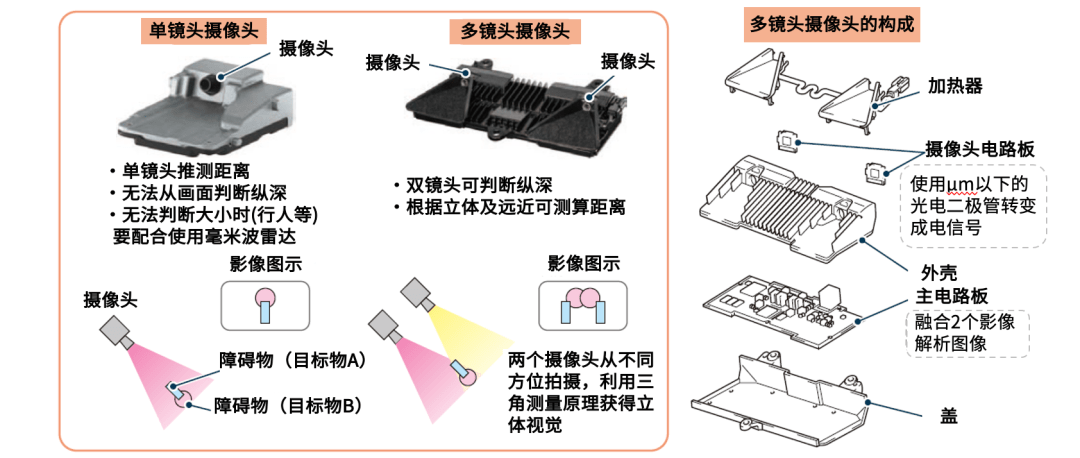 单镜头摄像头

摄像头

・单镜头推测距离
・无法从画面判断纵深
・无法判断大小时(行人等)
要配合使用毫米波雷达

影像图示

摄像头

障碍物（目标物A）

障碍物（目标物B）

多镜头摄像头

摄像头

摄像头

・双镜头可判断纵深
・根据立体及远近可测算距离

影像图示

两个摄像头从不同方位拍摄，利用三角测量原理获得立体视觉

多镜头摄像头的构成

加热器

摄像头电路板

使用μm以下的光电二极管转变成电信号

外壳

主电路板

融合2个影像解析图像

盖