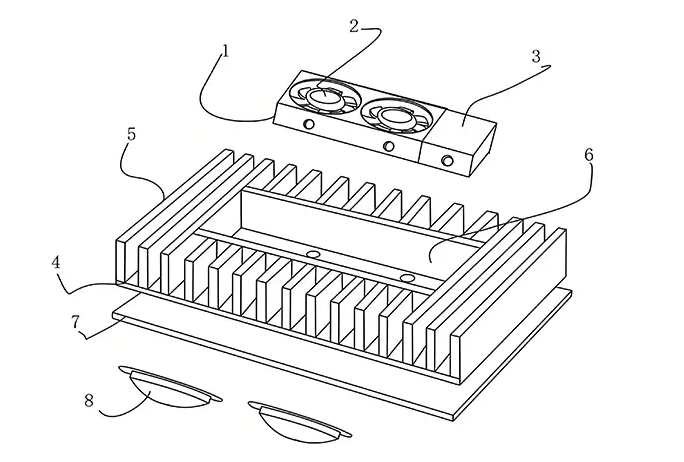 2
1
3
5
6
4
7
8