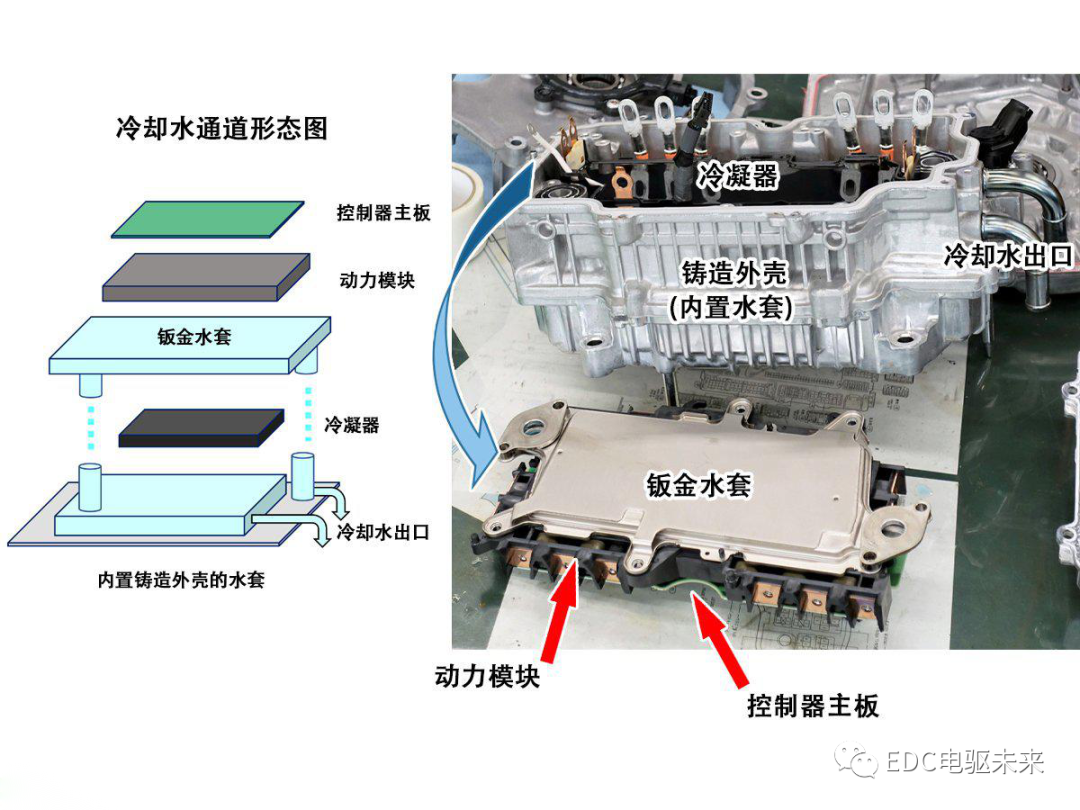 冷却水通道形态图

控制器主板

动力模块

钣金水套

冷凝器

冷却水出口

内置铸造外壳的水套

冷凝器

铸造外壳
(内置水套)

冷却水出口

钣金水套

动力模块

控制器主板

EDC电驱未来