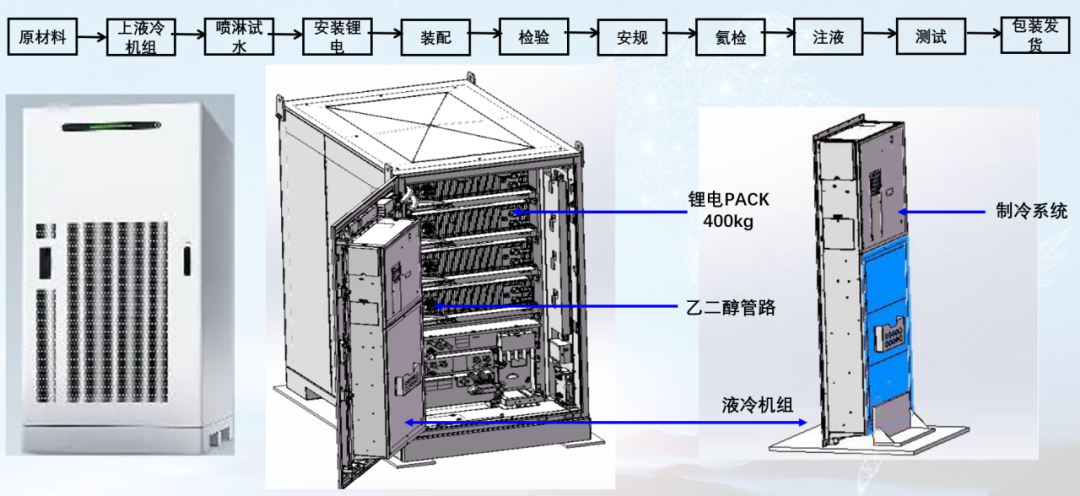 原材料 上液冷机组 喷淋试水 安装锂电 装配 检验 安规 氦检 注液 测试 包装发货

锂电PACK 400kg

制冷系统

乙二醇管路

液冷机组