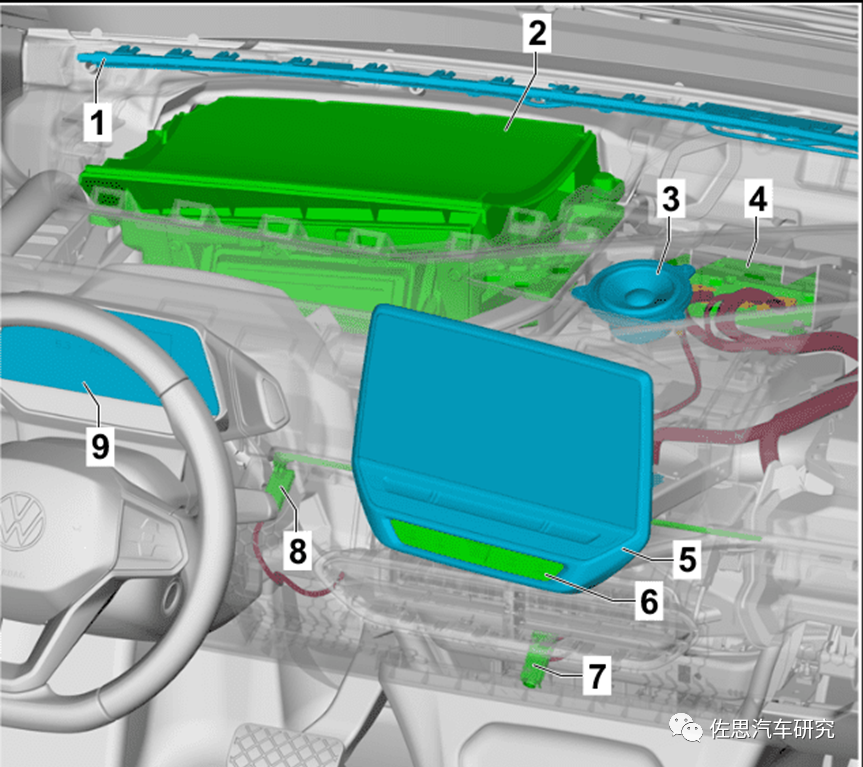 1
2
3
4
9
8
5
6
7
佐思汽车研究