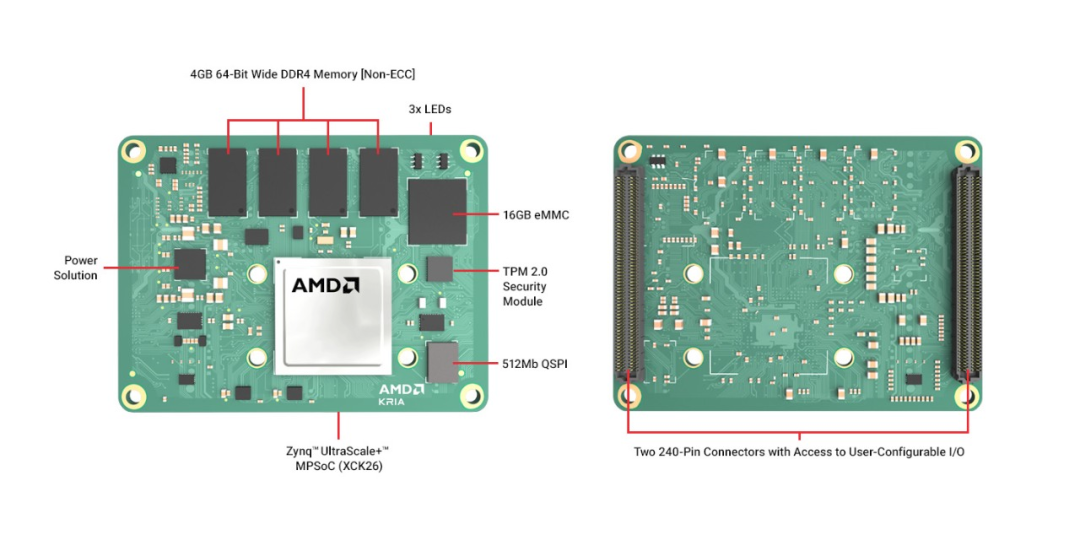 4GB 64-Bit Wide DDR4 Memory [Non-ECC]

3x LEDs

16GB eMMC

Power Solution

AMD

TPM 2.0 Security Module

512Mb QSPI

AMD KRIA

Zynq™ UltraScale+™ MPSoC (XCK26)

Two 240-Pin Connectors with Access to User-Configurable I/O