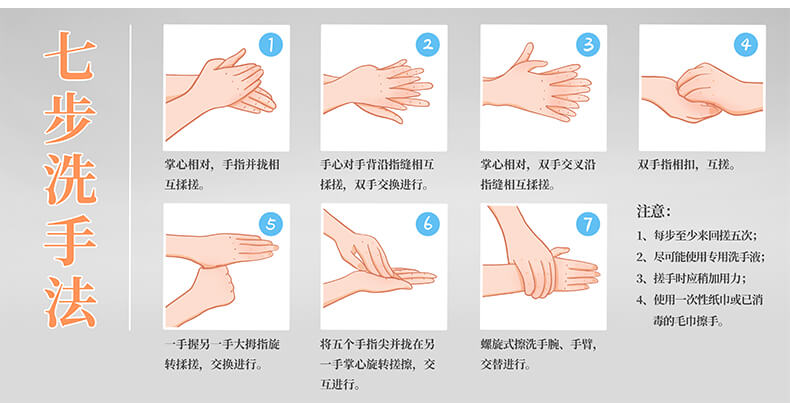 七步洗手法

1
掌心相对，手指并拢相互揉搓。

2
手心对手背沿指缝相互揉搓，双手交换进行。

3
掌心相对，双手交叉沿指缝相互揉搓。

4
双手指相扣，互搓。

5
一手握另一手大拇指旋转揉搓，交换进行。

6
将五个手指尖并拢在另一手掌心旋转揉搓，交互进行。

7
螺旋式擦洗手腕、手臂，交替进行。

注意：
1、每步至少来回搓五次；
2、尽可能使用专用洗手液；
3、搓手时应稍加用力；
4、使用一次性纸巾或已消毒的毛巾擦手。