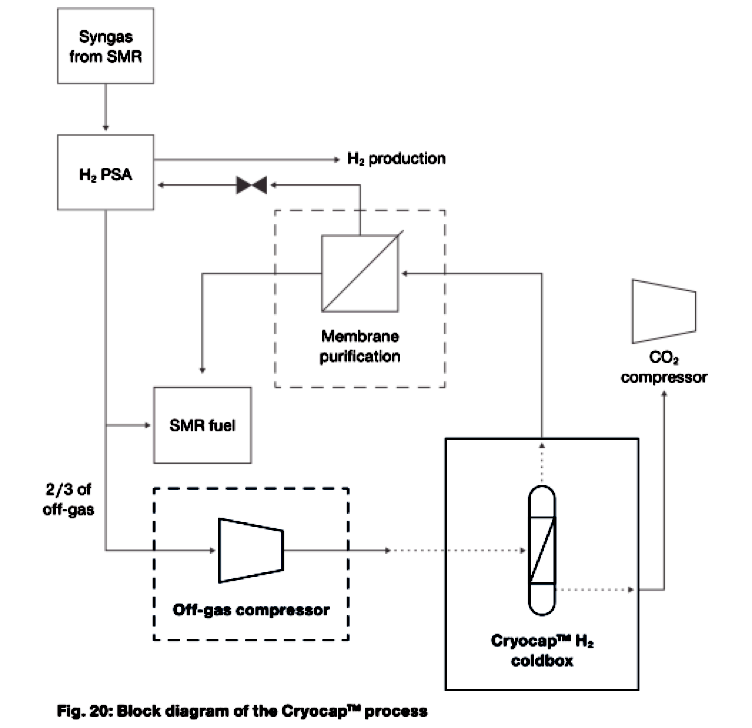 Syngas from SMR

$H_2$ PSA

$H_2$ production

Membrane purification

$CO_2$ compressor

SMR fuel

2/3 of off-gas

Off-gas compressor

Cryocap™ $H_2$ coldbox

Fig. 20: Block diagram of the Cryocap™ process